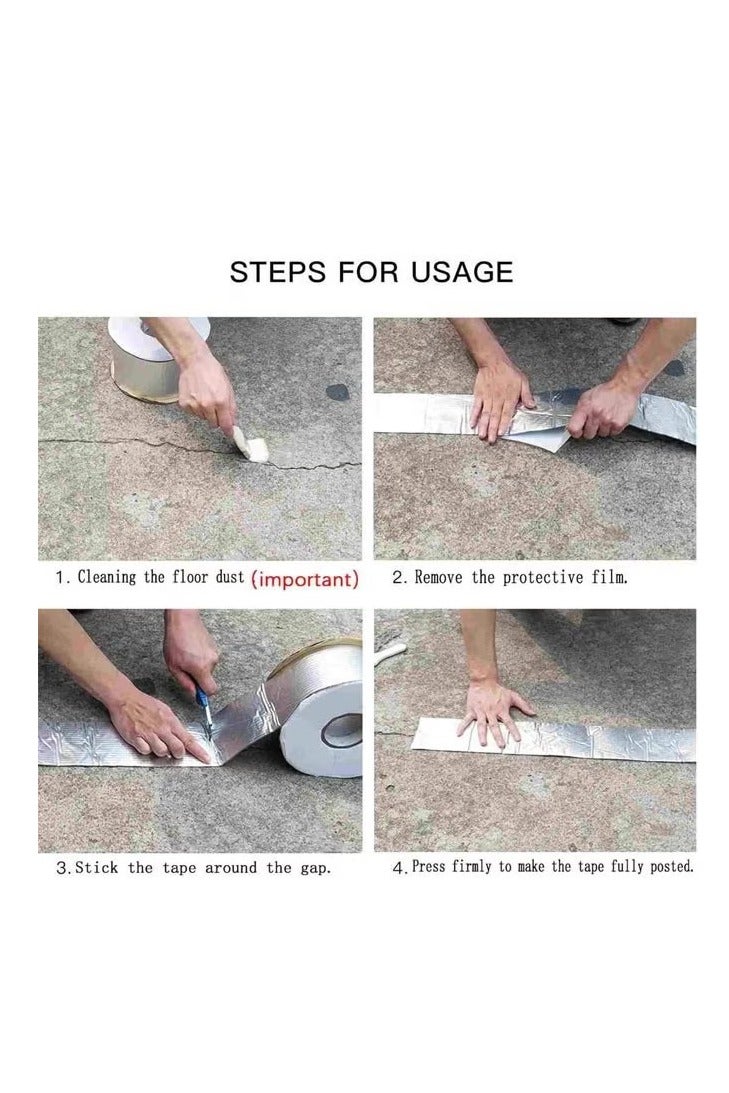 STEPS FOR USAGE

1. Cleaning the floor dust (important)

2. Remove the protective film.

3. Stick the tape around the gap.

4. Press firmly to make the tape fully posted.