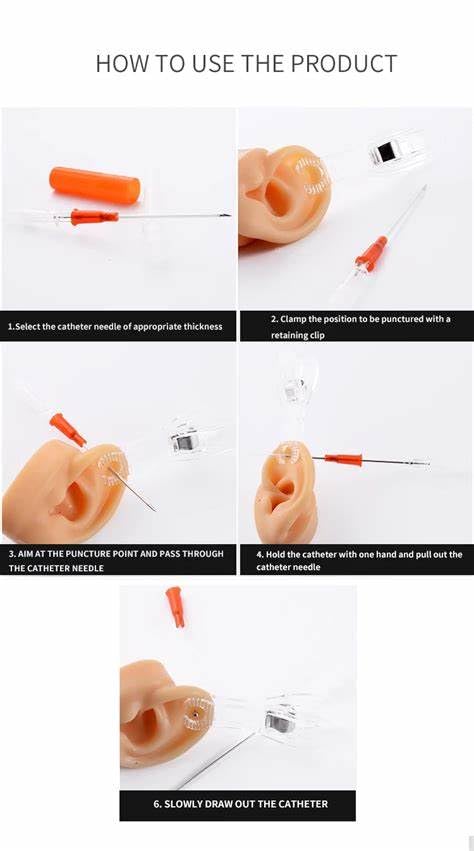 HOW TO USE THE PRODUCT

1.Select the catheter needle of appropriate thickness

2. Clamp the position to be punctured with a retaining clip

3. AIM AT THE PUNCTURE POINT AND PASS THROUGH THE CATHETER NEEDLE

4. Hold the catheter with one hand and pull out the catheter needle

6. SLOWLY DRAW OUT THE CATHETER