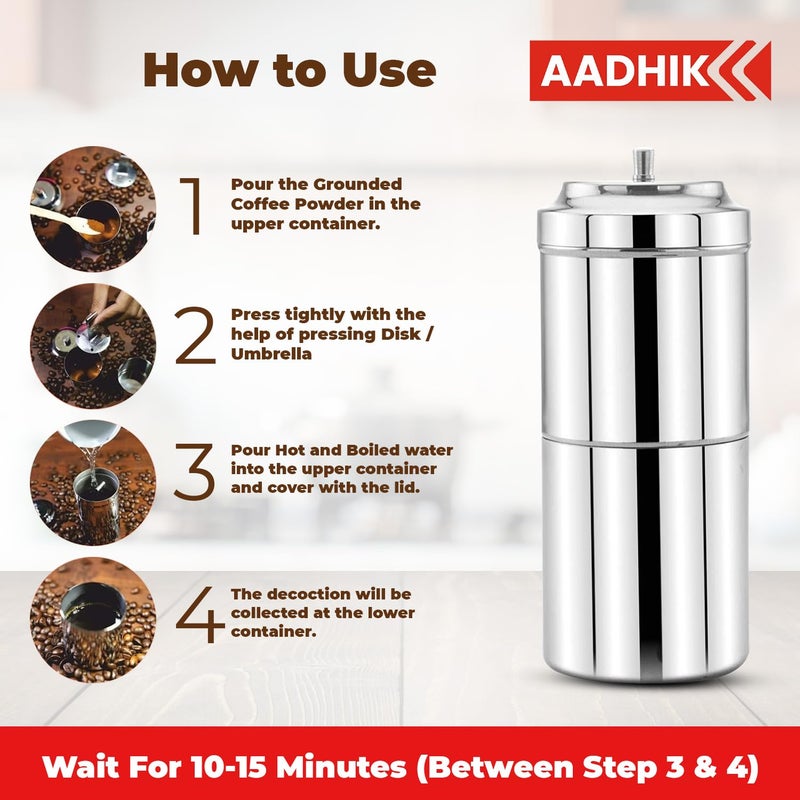 How to Use

AADHIK

1 Pour the Grounded Coffee Powder in the upper container.

2 Press tightly with the help of pressing Disk / Umbrella

3 Pour Hot and Boiled water into the upper container and cover with the lid.

4 The decoction will be collected at the lower container.

Wait For 10-15 Minutes (Between Step 3 & 4)