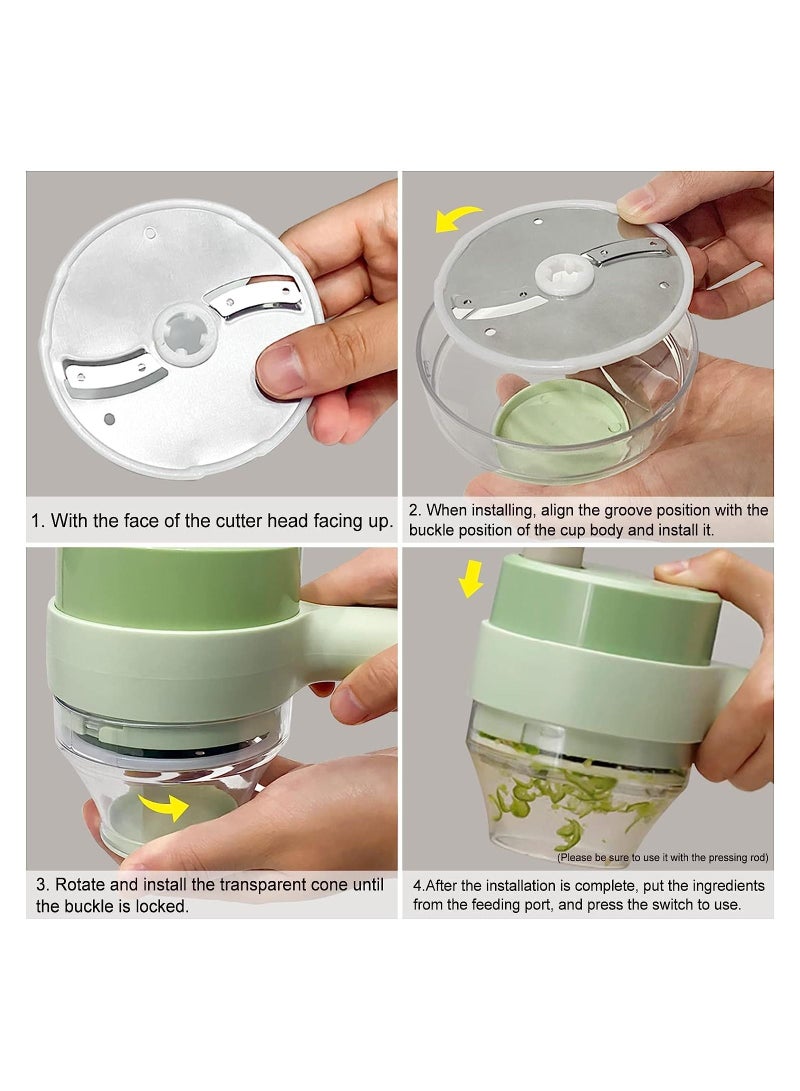 1. With the face of the cutter head facing up.

2. When installing, align the groove position with the buckle position of the cup body and install it.

3. Rotate and install the transparent cone until the buckle is locked.

(Please be sure to use it with the pressing rod)

4.After the installation is complete, put the ingredients from the feeding port, and press the switch to use.