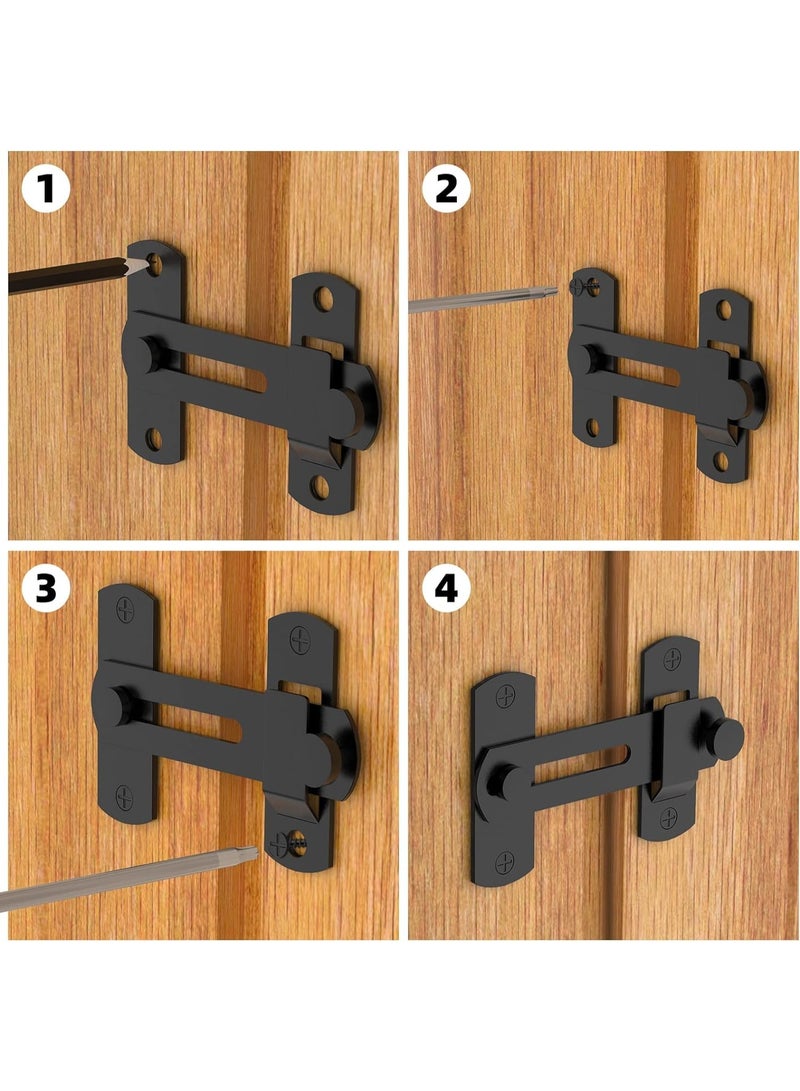 1

2

3

4