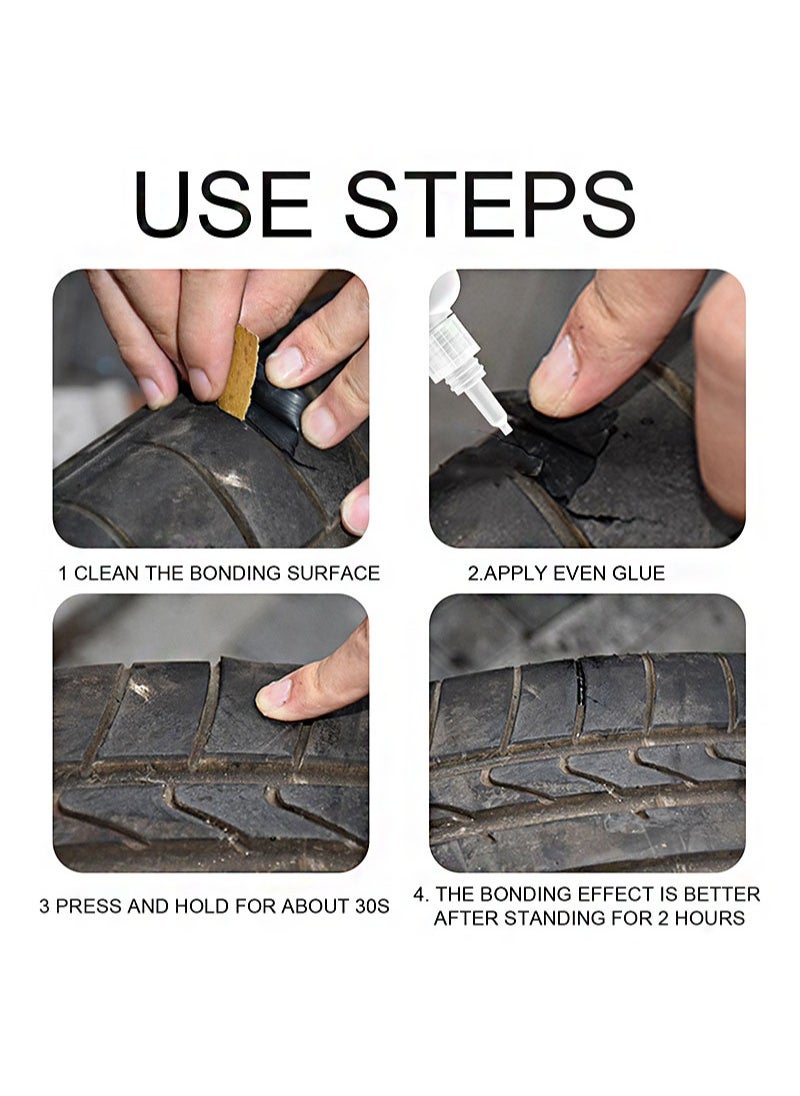 USE STEPS

1 CLEAN THE BONDING SURFACE

2.APPLY EVEN GLUE

3 PRESS AND HOLD FOR ABOUT 30S

4. THE BONDING EFFECT IS BETTER AFTER STANDING FOR 2 HOURS