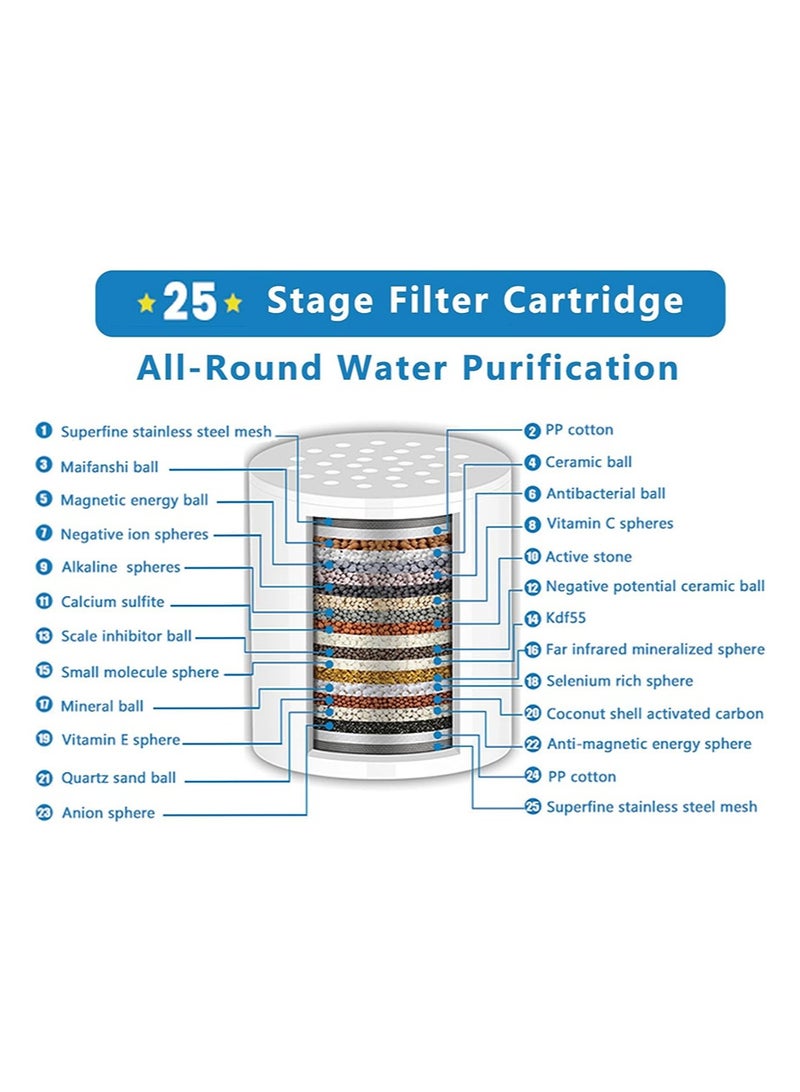 ★25★ Stage Filter Cartridge

All-Round Water Purification

1 Superfine stainless steel mesh
3 Maifanshi ball
5 Magnetic energy ball
7 Negative ion spheres
9 Alkaline spheres
11 Calcium sulfite
13 Scale inhibitor ball
15 Small molecule sphere
17 Mineral ball
19 Vitamin E sphere
21 Quartz sand ball
23 Anion sphere

2 PP cotton
4 Ceramic ball
6 Antibacterial ball
8 Vitamin C spheres
10 Active stone
12 Negative potential ceramic ball
14 Kdf55
16 Far infrared mineralized sphere
18 Selenium rich sphere
20 Coconut shell activated carbon
22 Anti-magnetic energy sphere
24 PP cotton
25 Superfine stainless steel mesh