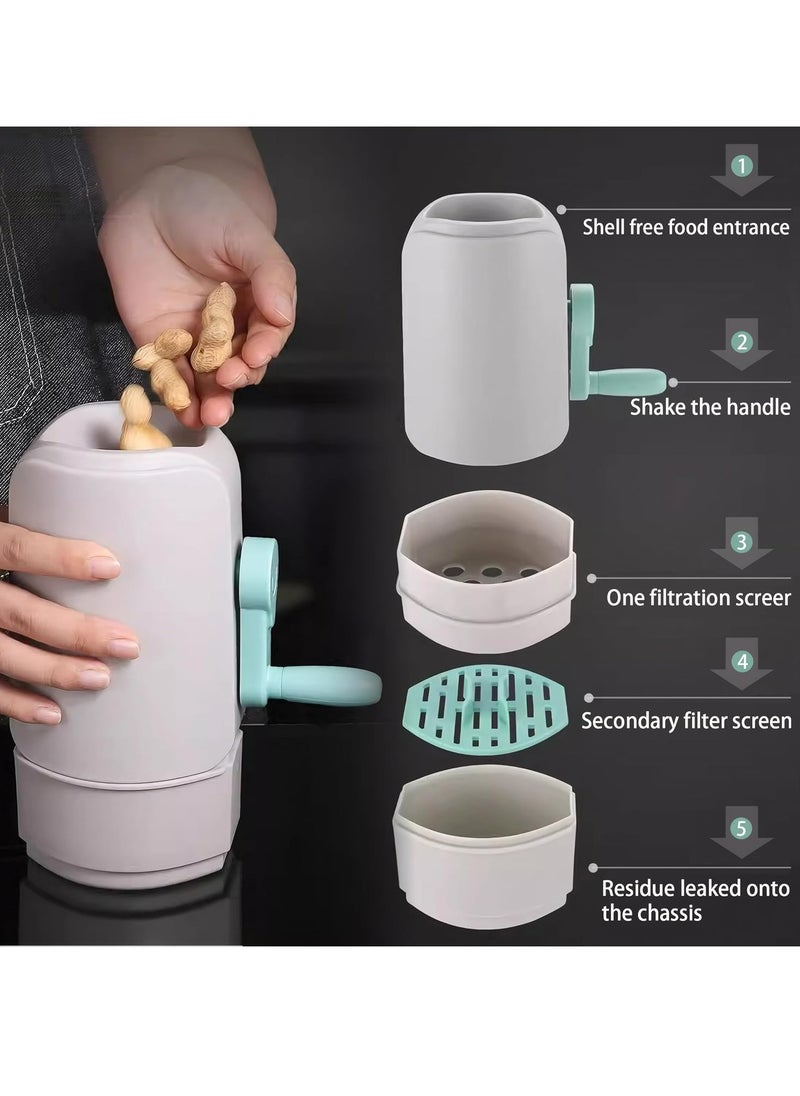 1
Shell free food entrance

2
Shake the handle

3
One filtration screer

4
Secondary filter screen

5
Residue leaked onto the chassis