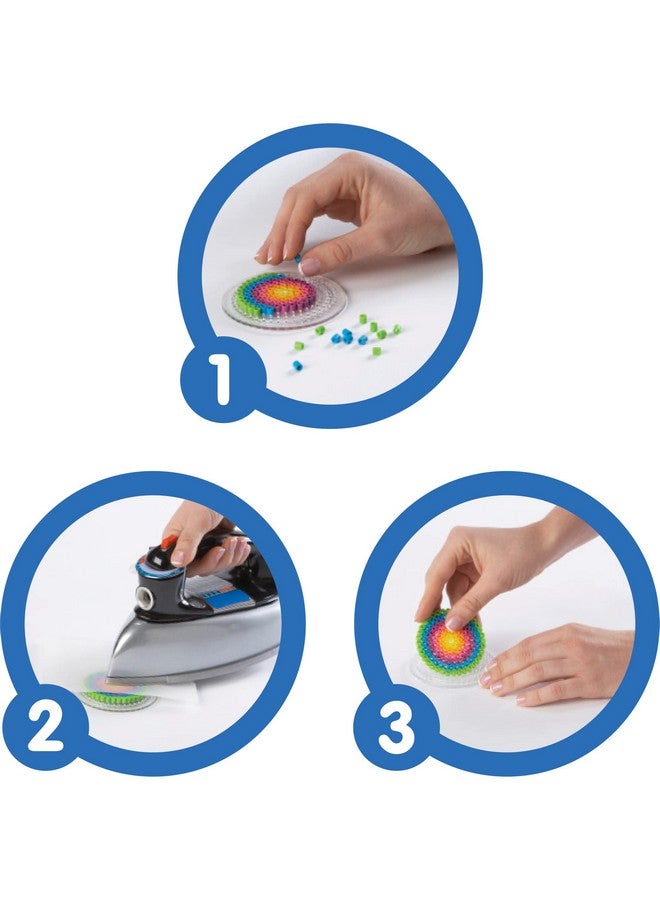 1

2

3