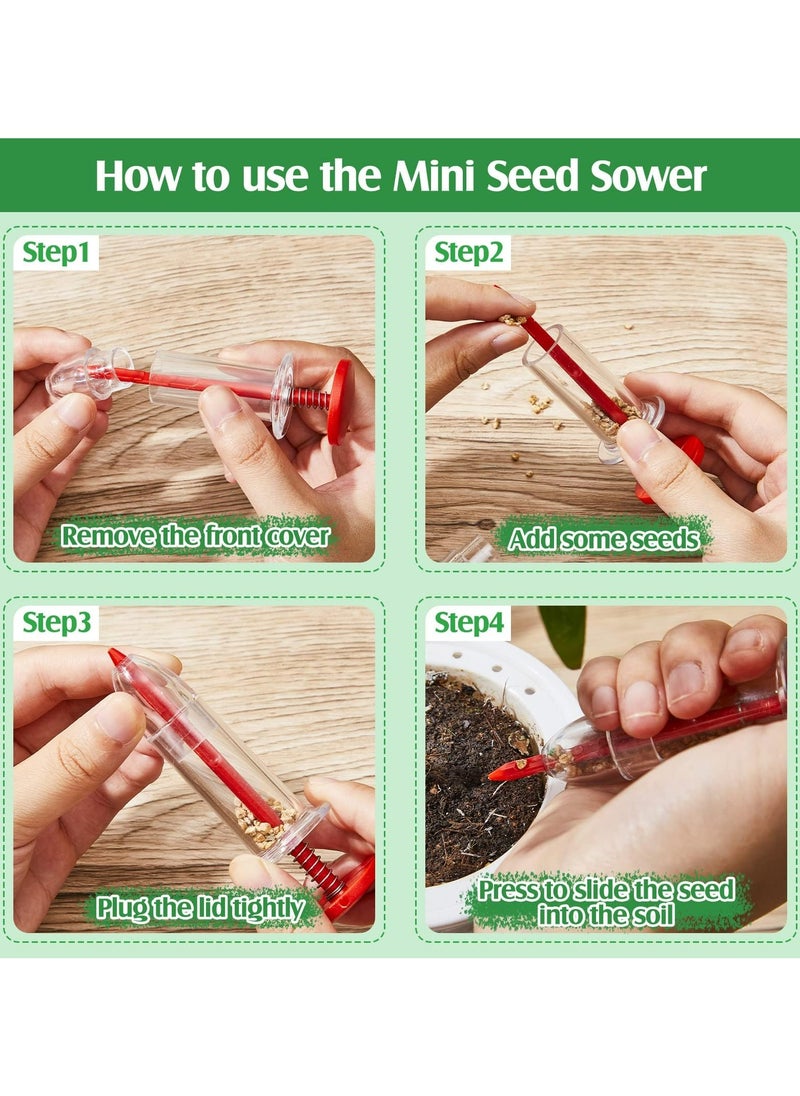 How to use the Mini Seed Sower

Step1

Remove the front cover

Step2

Add some seeds

Step3

Plug the lid tightly

Step4

Press to slide the seed into the soil