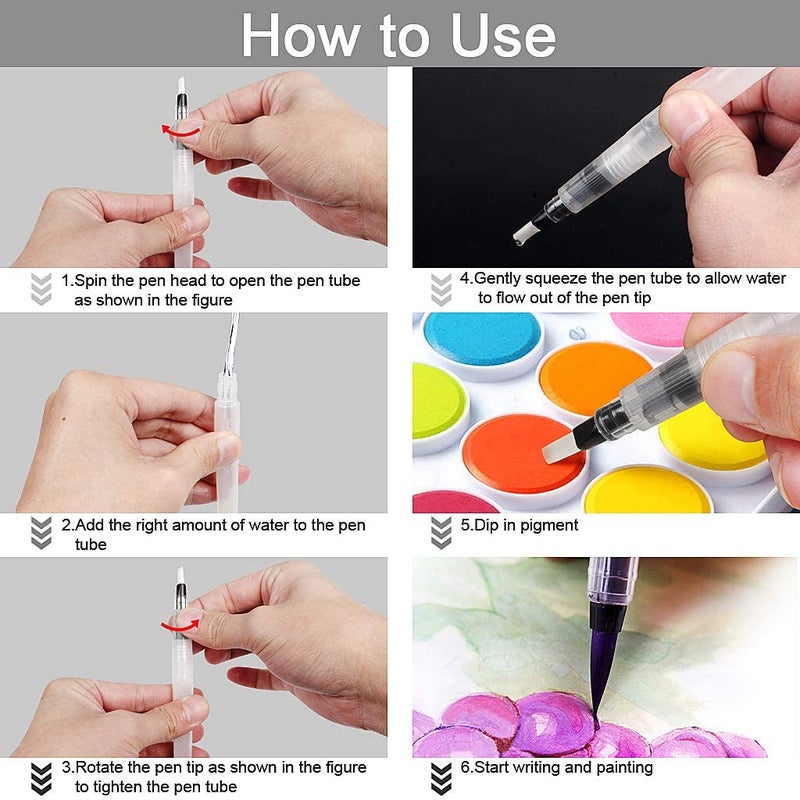 How to Use

1.Spin the pen head to open the pen tube as shown in the figure

2.Add the right amount of water to the pen tube

3.Rotate the pen tip as shown in the figure to tighten the pen tube

4.Gently squeeze the pen tube to allow water to flow out of the pen tip

5.Dip in pigment

6.Start writing and painting