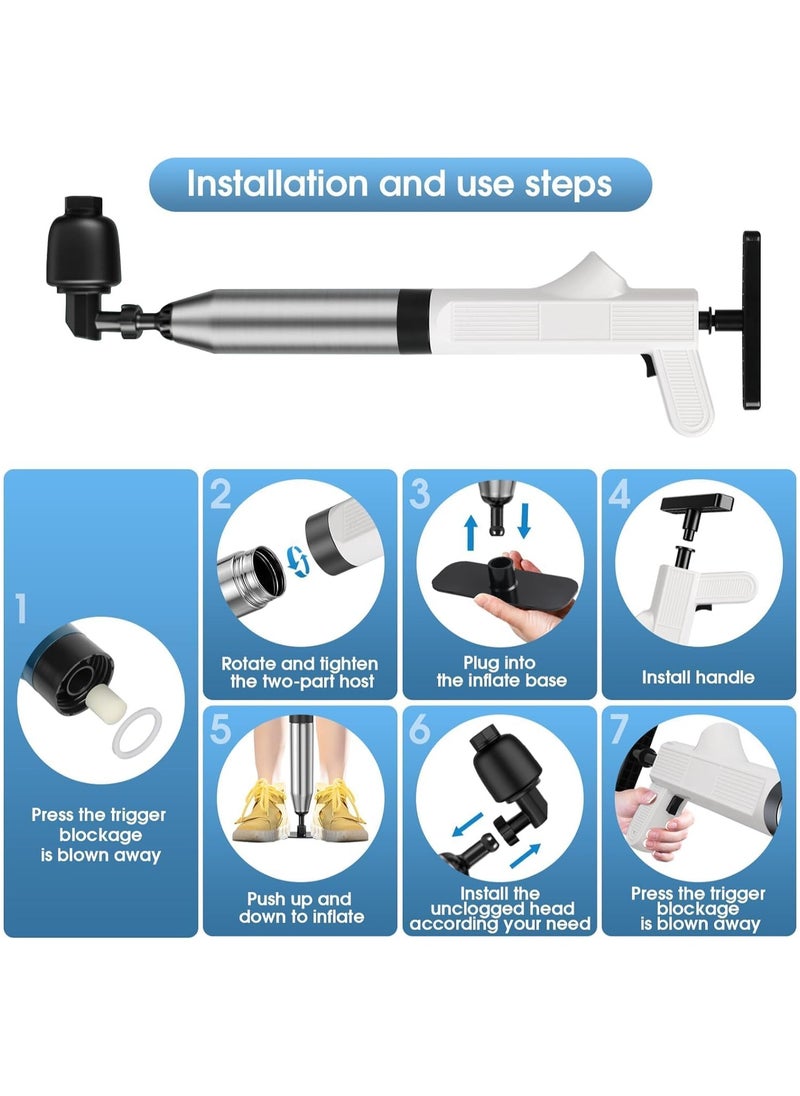 Installation and use steps

1

Press the trigger blockage is blown away

2

Rotate and tighten the two-part host

3

Plug into the inflate base

4

Install handle

5

Push up and down to inflate

6

Install the unclogged head according your need

7

Press the trigger blockage is blown away