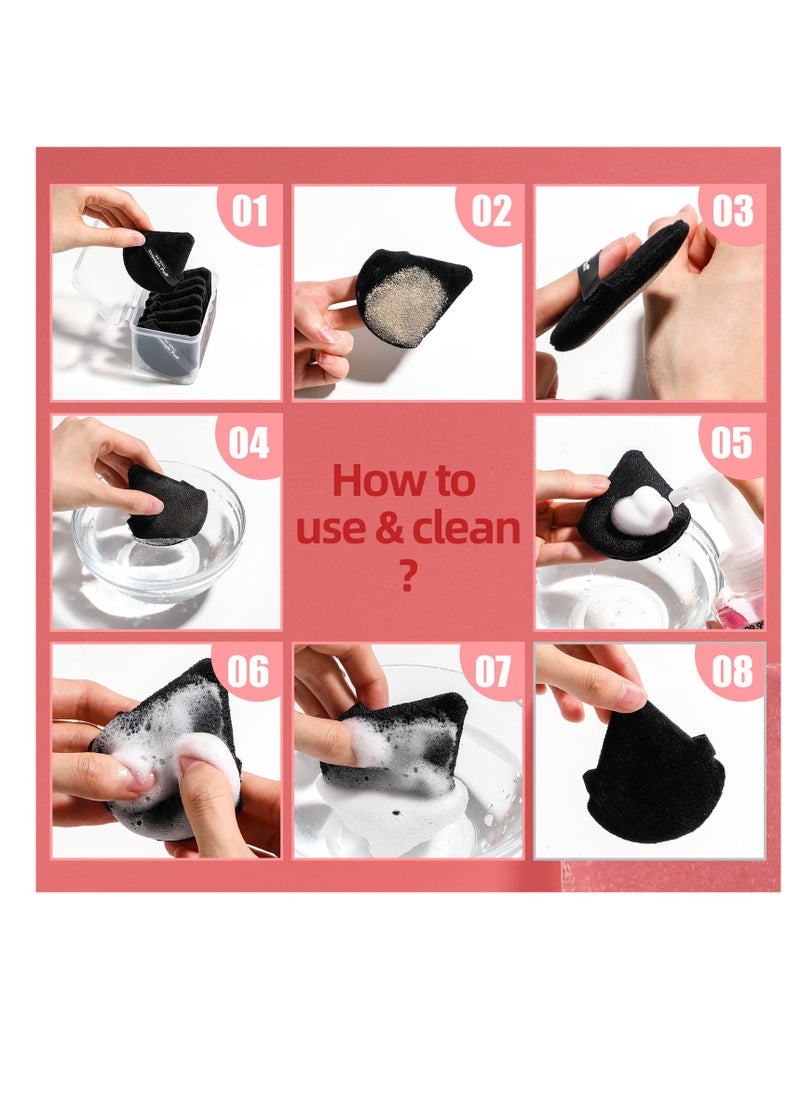 01

02

03

04

How to use & clean ?

05

06

07

08