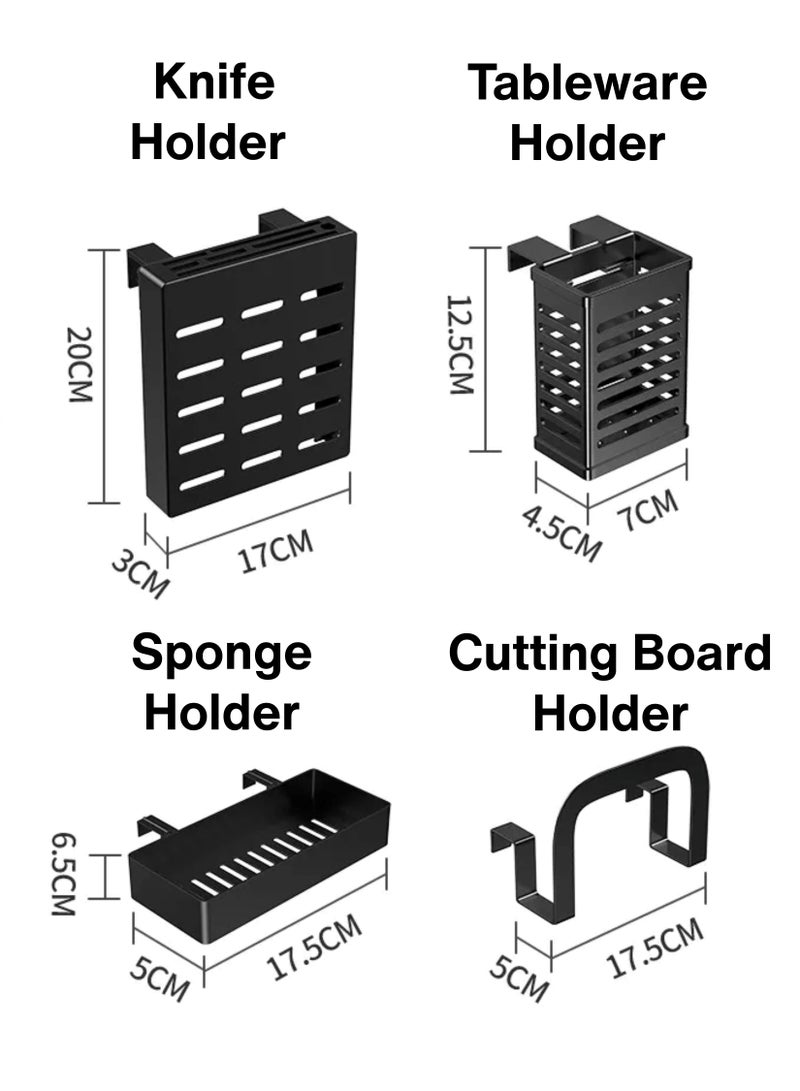 Knife Holder

20CM
3CM
17CM

Tableware Holder

12.5CM
4.5CM
7CM

Sponge Holder

6.5CM
5CM
17.5CM

Cutting Board Holder

5CM
17.5CM