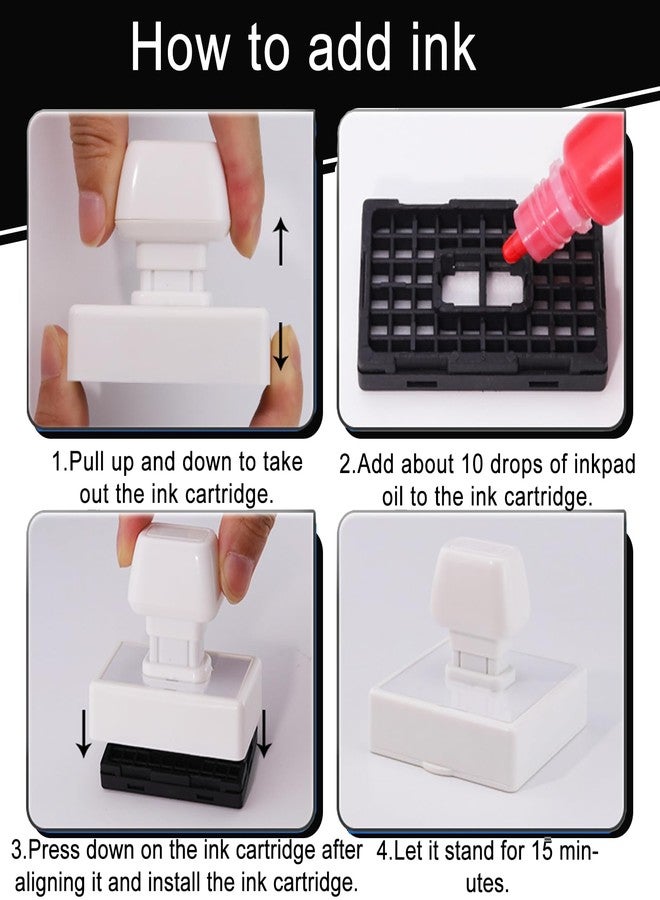 How to add ink

1.Pull up and down to take out the ink cartridge.

2.Add about 10 drops of inkpad oil to the ink cartridge.

3.Press down on the ink cartridge after aligning it and install the ink cartridge.

4.Let it stand for 15 minutes.