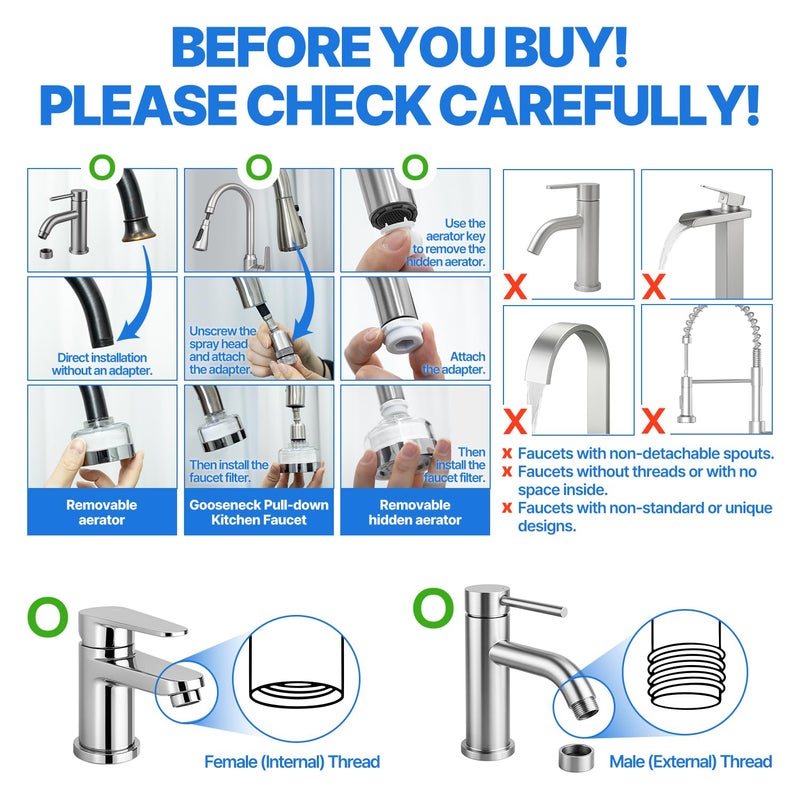 BEFORE YOU BUY!
PLEASE CHECK CAREFULLY!

O

Direct installation without an adapter.

Removable aerator

O

Unscrew the spray head and attach the adapter.

Then install the faucet filter.

Gooseneck Pull-down Kitchen Faucet

O

Use the aerator key to remove the hidden aerator.

Attach the adapter.

Then install the faucet filter.

Removable hidden aerator

X X X X

x Faucets with non-detachable spouts.
x Faucets without threads or with no space inside.
x Faucets with non-standard or unique designs.

O

Female (Internal) Thread

O

Male (External) Thread