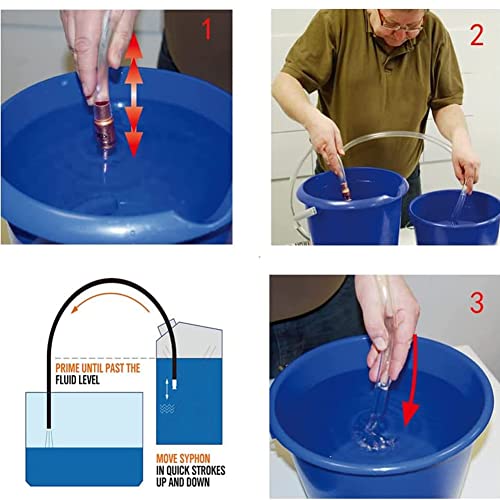 1

2

PRIME UNTIL PAST THE FLUID LEVEL

MOVE SYPHON IN QUICK STROKES UP AND DOWN

3