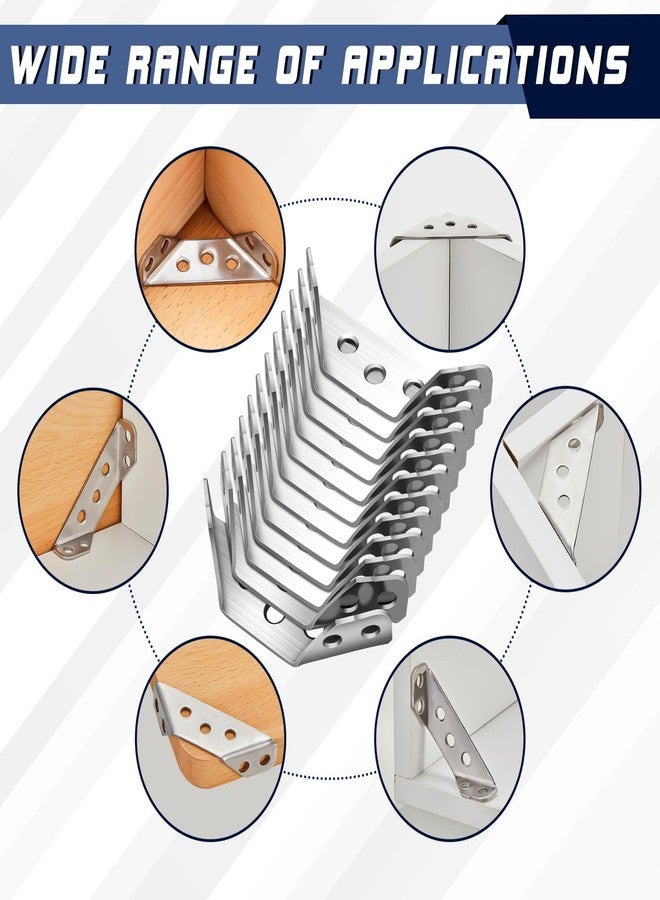 WIDE RANGE OF APPLICATIONS