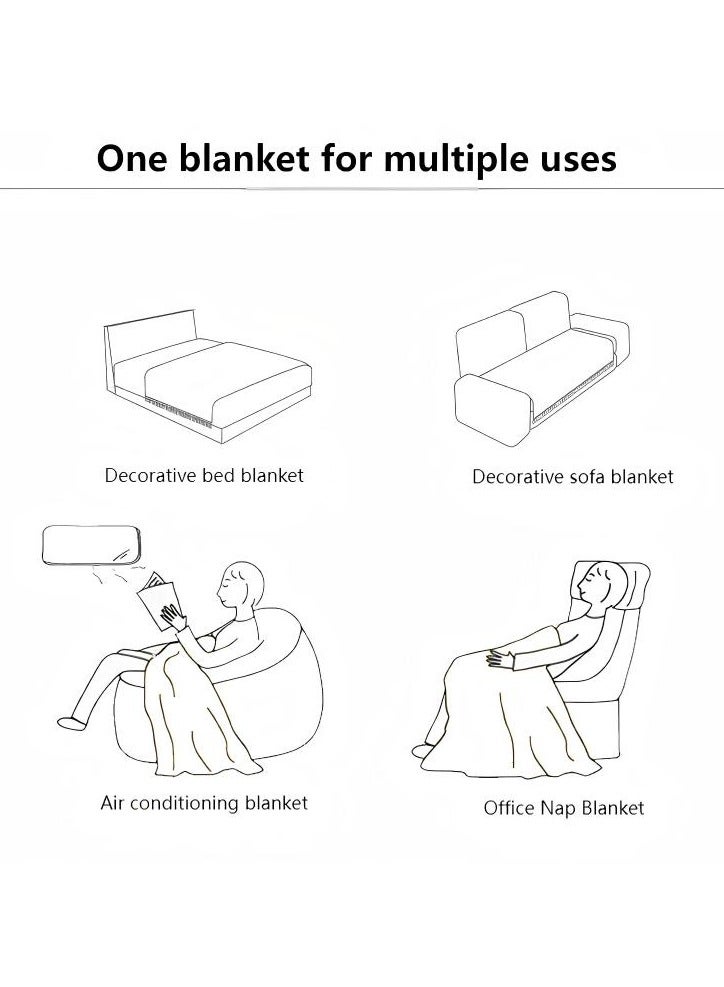 One blanket for multiple uses

Decorative bed blanket

Decorative sofa blanket

Air conditioning blanket

Office Nap Blanket