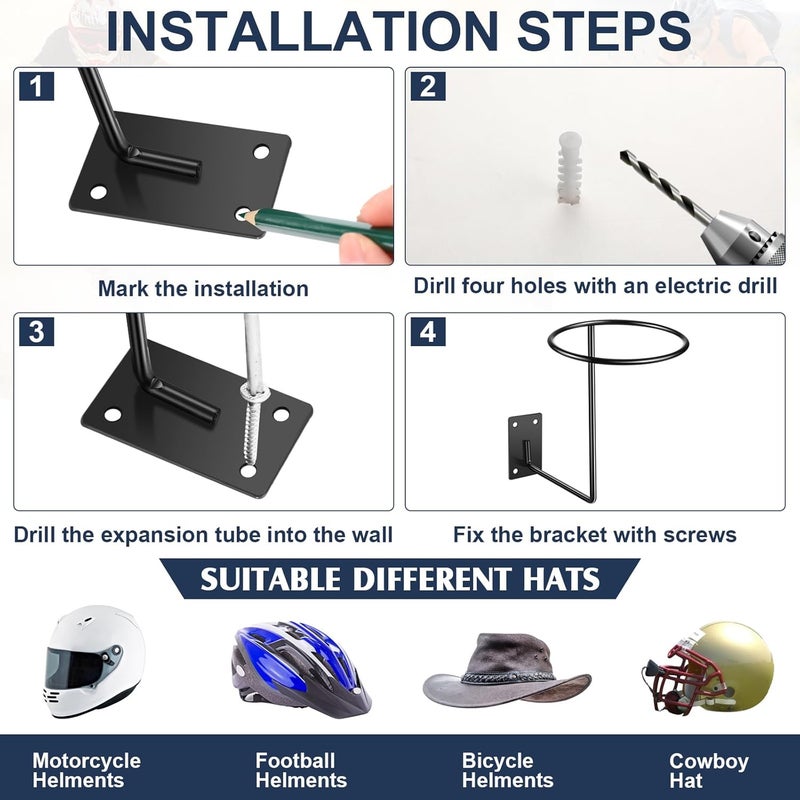 INSTALLATION STEPS

1

Mark the installation

2

Dirll four holes with an electric drill

3

Drill the expansion tube into the wall

4

Fix the bracket with screws

SUITABLE DIFFERENT HATS

Motorcycle Helments

Football Helments

Bicycle Helments

Cowboy Hat