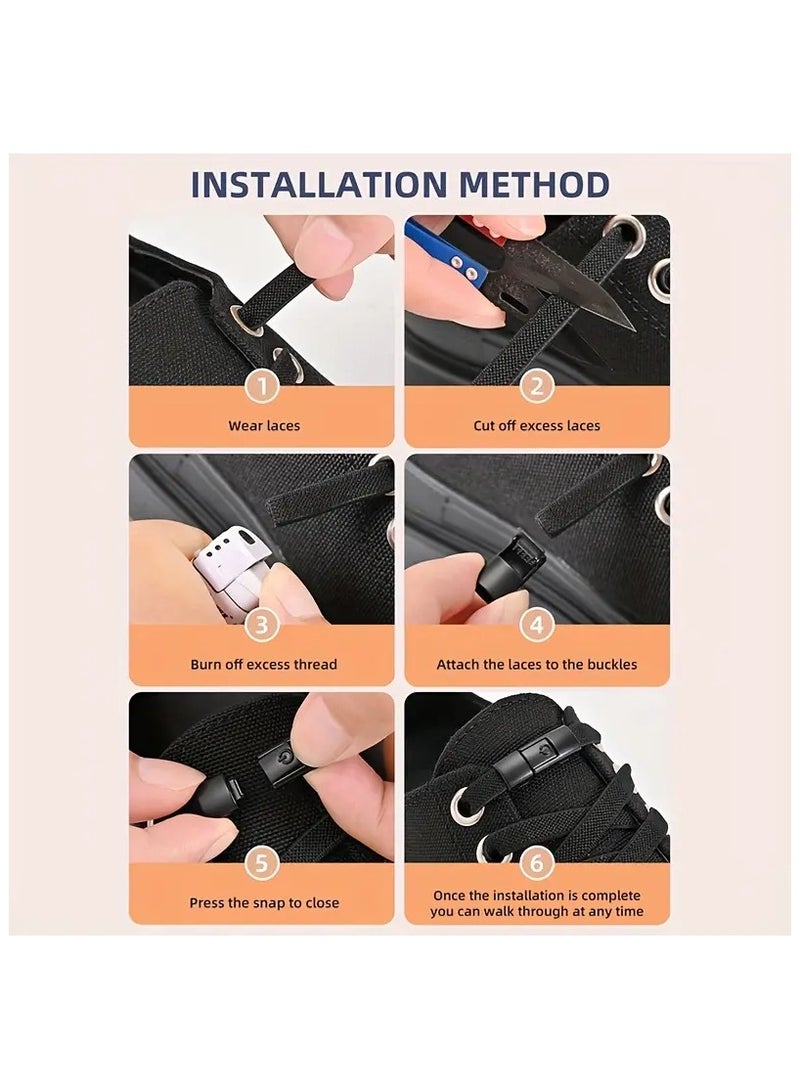 INSTALLATION METHOD

1

Wear laces

2

Cut off excess laces

3

Burn off excess thread

4

Attach the laces to the buckles

5

Press the snap to close

6

Once the installation is complete you can walk through at any time