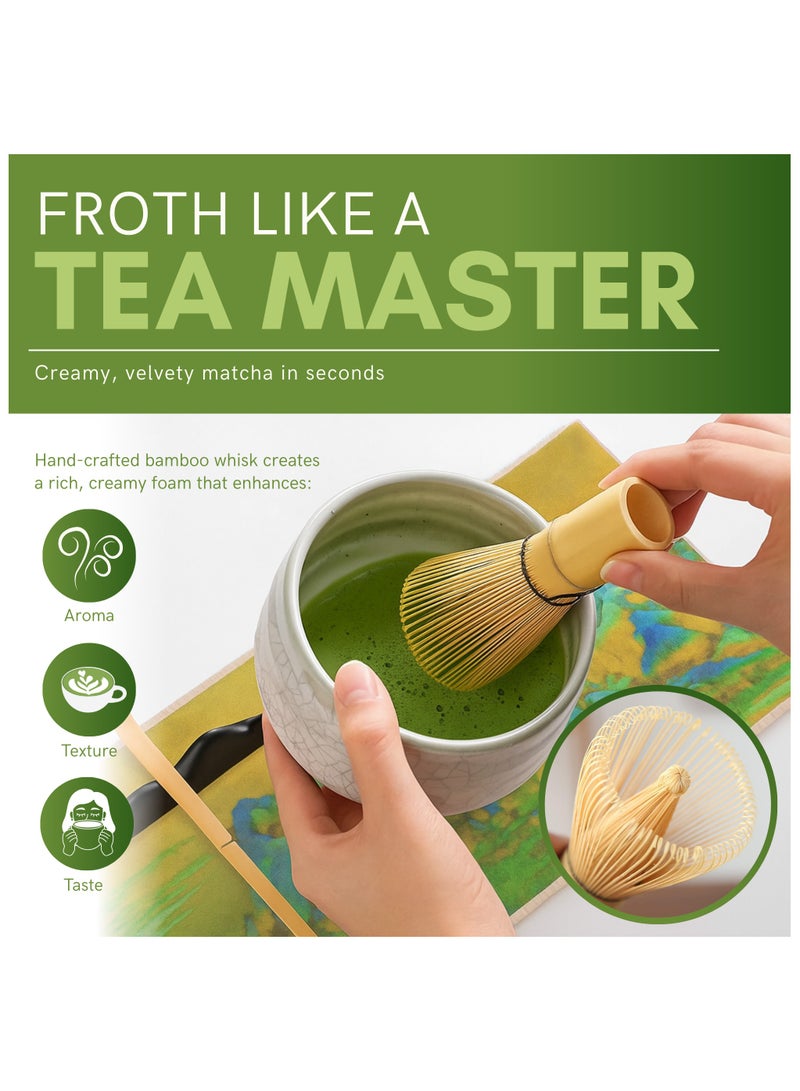 FROTH LIKE A
TEA MASTER

Creamy, velvety matcha in seconds

Hand-crafted bamboo whisk creates a rich, creamy foam that enhances:

Aroma

Texture

Taste