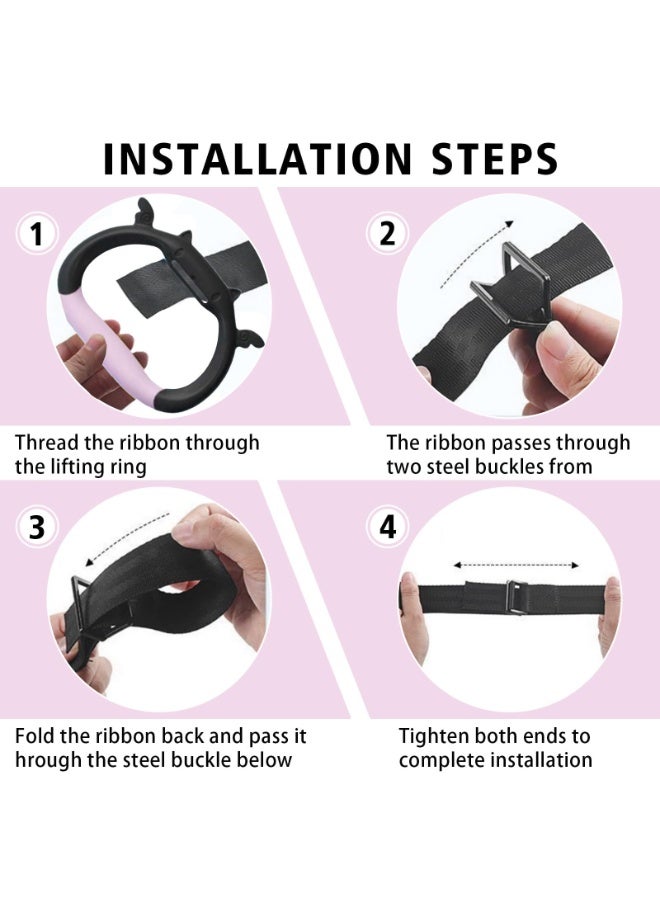 INSTALLATION STEPS

1

Thread the ribbon through the lifting ring

2

The ribbon passes through two steel buckles from

3

Fold the ribbon back and pass it hrough the steel buckle below

4

Tighten both ends to complete installation