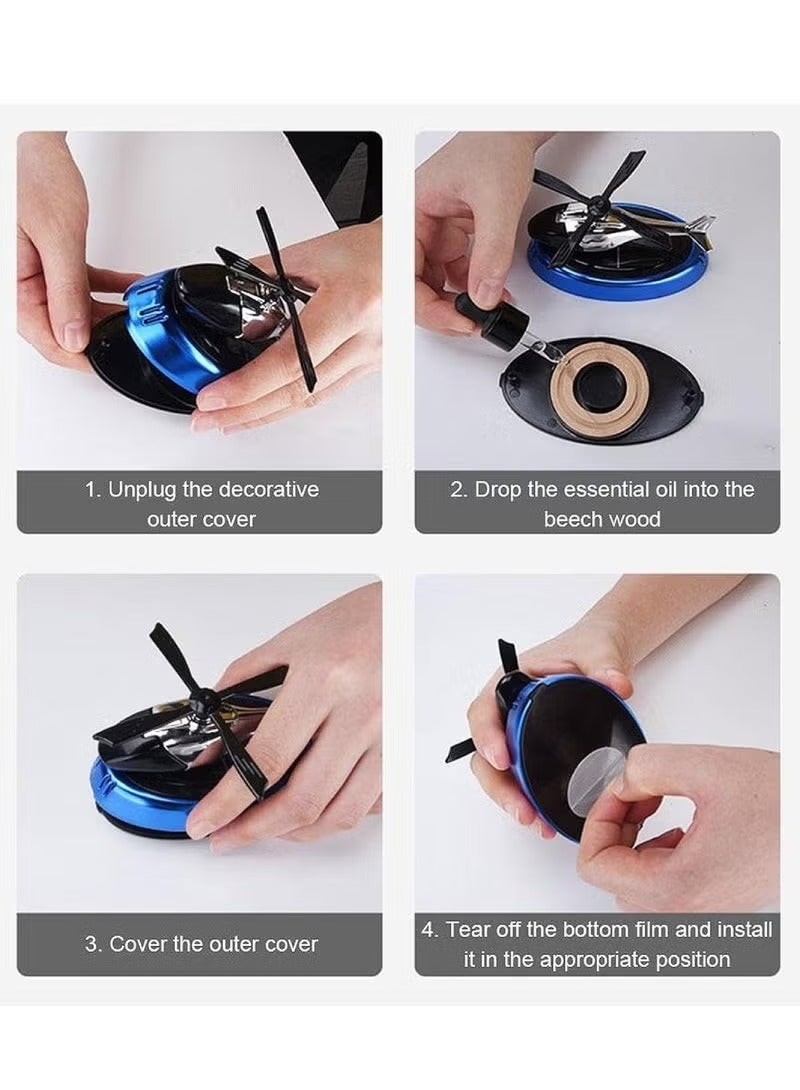 1. Unplug the decorative outer cover

2. Drop the essential oil into the beech wood

3. Cover the outer cover

4. Tear off the bottom film and install it in the appropriate position