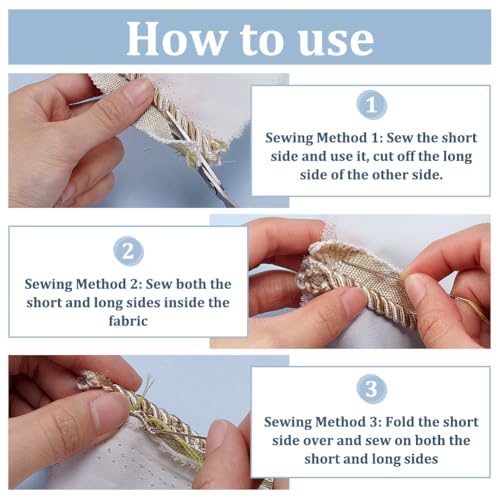 How to use

1

Sewing Method 1: Sew the short side and use it, cut off the long side of the other side.

2

Sewing Method 2: Sew both the short and long sides inside the fabric

3

Sewing Method 3: Fold the short side over and sew on both the short and long sides