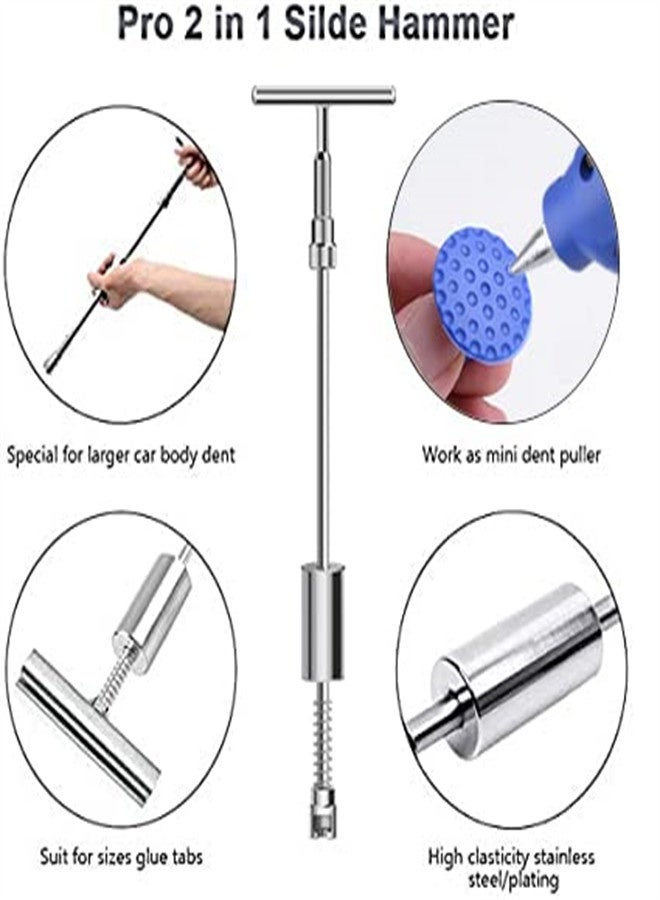 Pro 2 in 1 Silde Hammer

Special for larger car body dent

Work as mini dent puller

Suit for sizes glue tabs

High clasticity stainless steel/plating