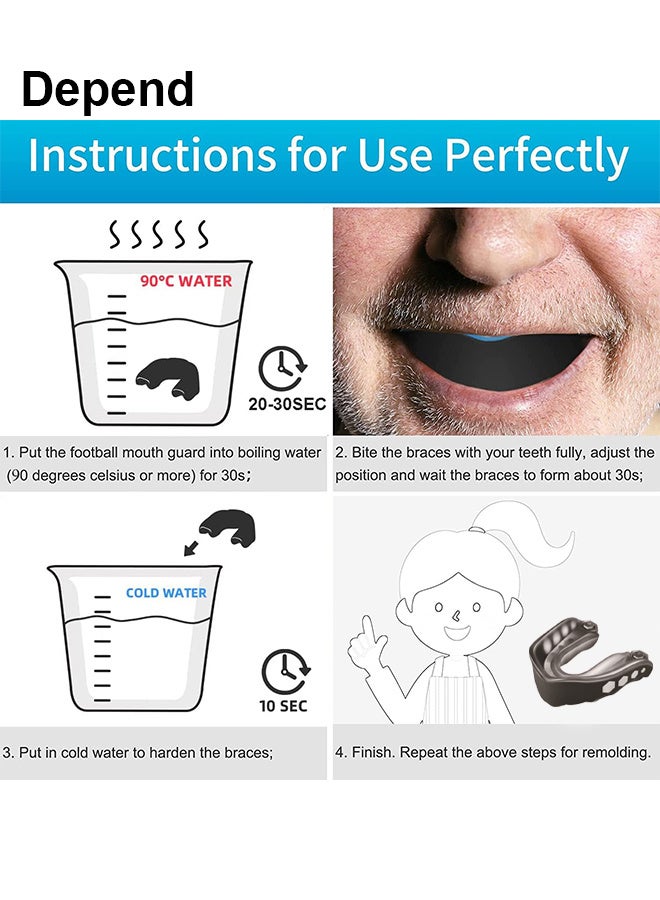 Depend

Instructions for Use Perfectly

90°C WATER

20-30SEC

1. Put the football mouth guard into boiling water (90 degrees celsius or more) for 30s;

2. Bite the braces with your teeth fully, adjust the position and wait the braces to form about 30s;

COLD WATER

10 SEC

3. Put in cold water to harden the braces;

4. Finish. Repeat the above steps for remolding.