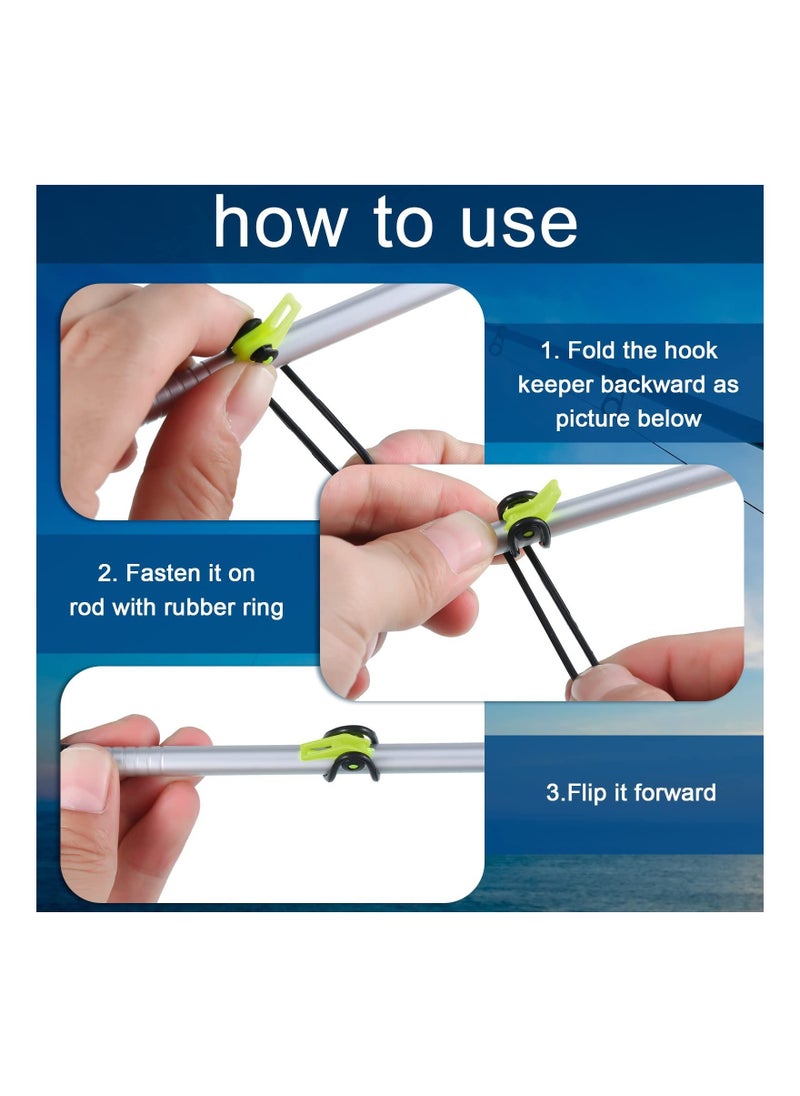 how to use

1. Fold the hook keeper backward as picture below

2. Fasten it on rod with rubber ring

3.Flip it forward