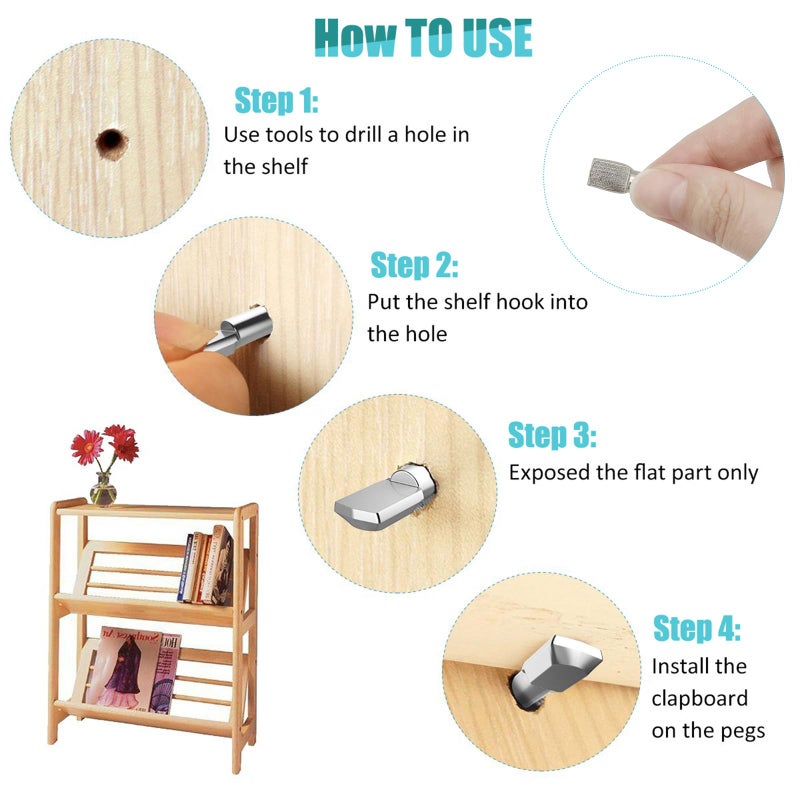 How TO USE

Step 1:
Use tools to drill a hole in the shelf

Step 2:
Put the shelf hook into the hole

Step 3:
Exposed the flat part only

Step 4:
Install the clapboard on the pegs