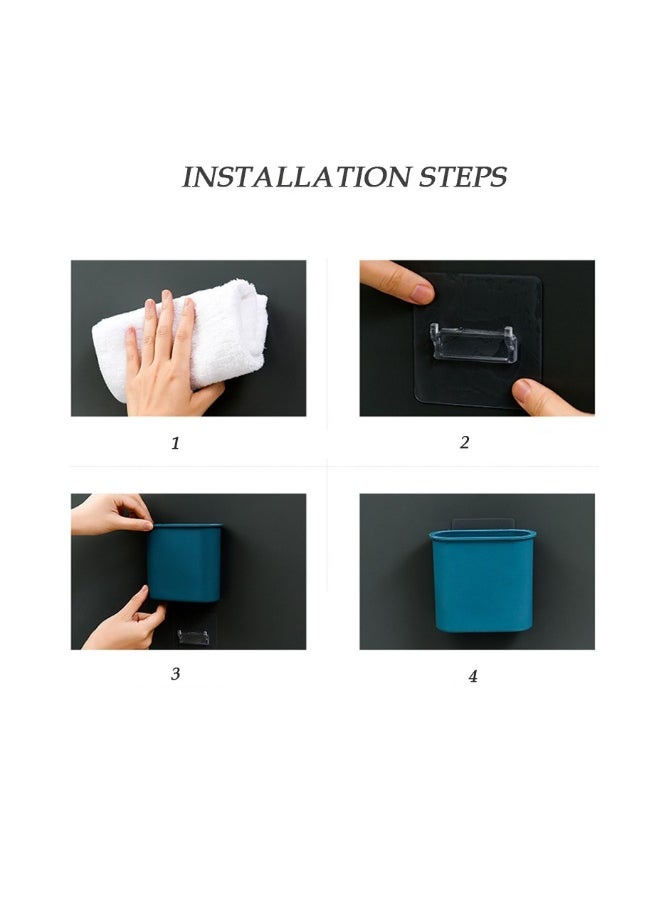 INSTALLATION STEPS

1

2

3

4