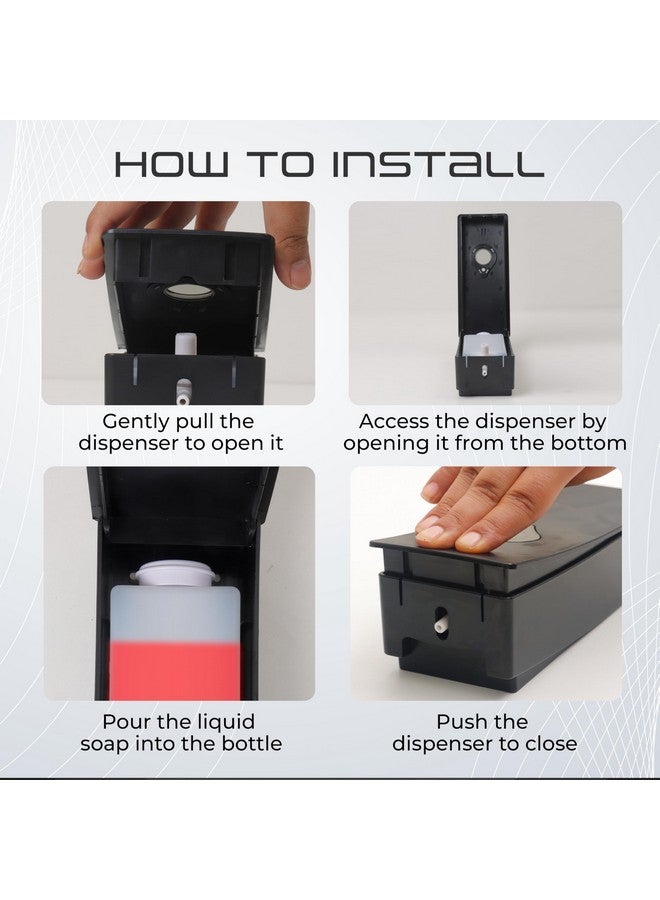 HOW TO INSTALL

Gently pull the dispenser to open it

Access the dispenser by opening it from the bottom

Pour the liquid soap into the bottle

Push the dispenser to close