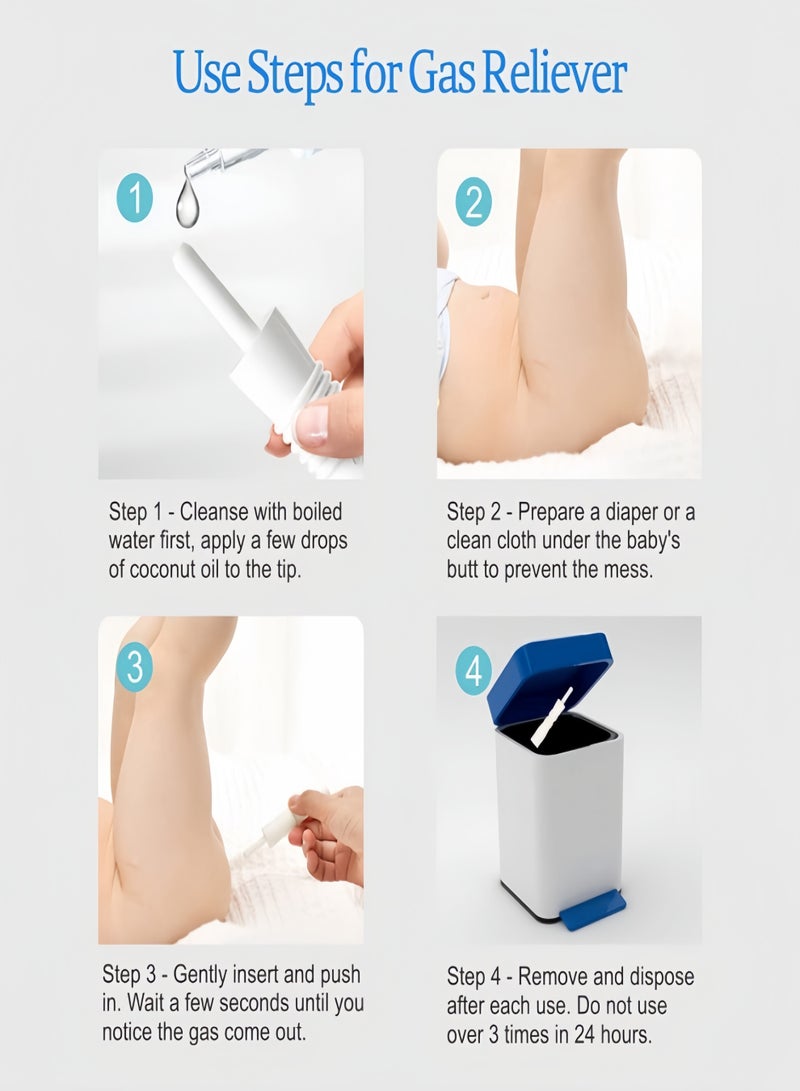 Use Steps for Gas Reliever

1

Step 1 - Cleanse with boiled water first, apply a few drops of coconut oil to the tip.

2

Step 2 - Prepare a diaper or a clean cloth under the baby's butt to prevent the mess.

3

Step 3 - Gently insert and push in. Wait a few seconds until you notice the gas come out.

4

Step 4 - Remove and dispose after each use. Do not use over 3 times in 24 hours.