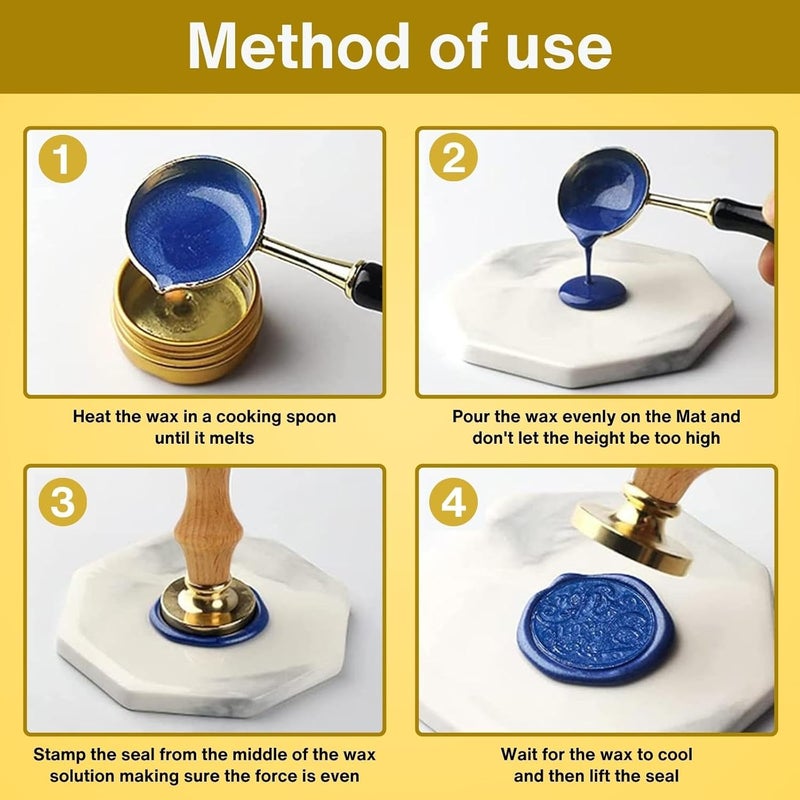 Method of use

1

Heat the wax in a cooking spoon until it melts

2

Pour the wax evenly on the Mat and don't let the height be too high

3

Stamp the seal from the middle of the wax solution making sure the force is even

4

Wait for the wax to cool and then lift the seal