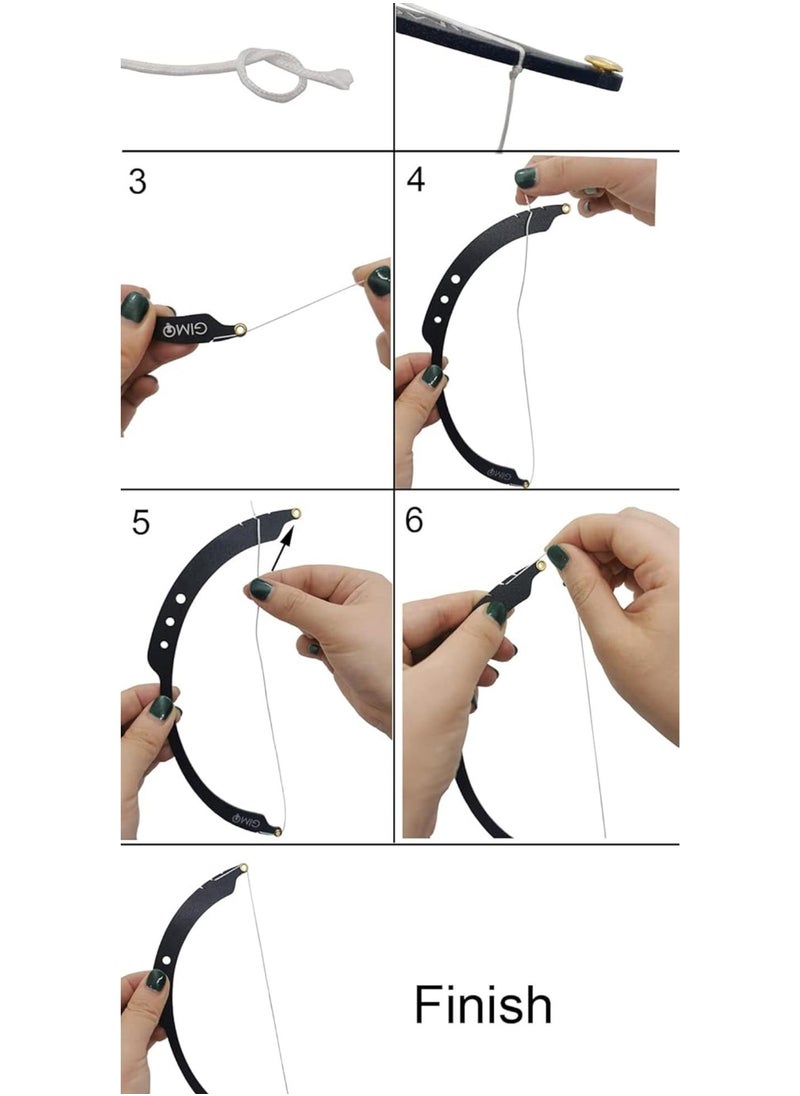 3

GIMO

4

GIMO

5

GIMO

6

Finish