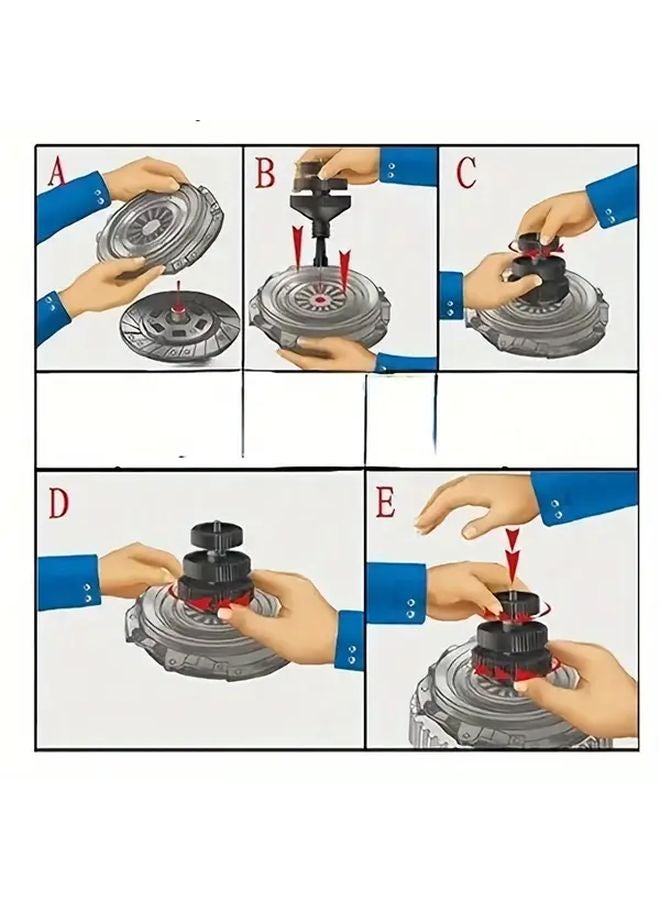 A

B

C

D

E