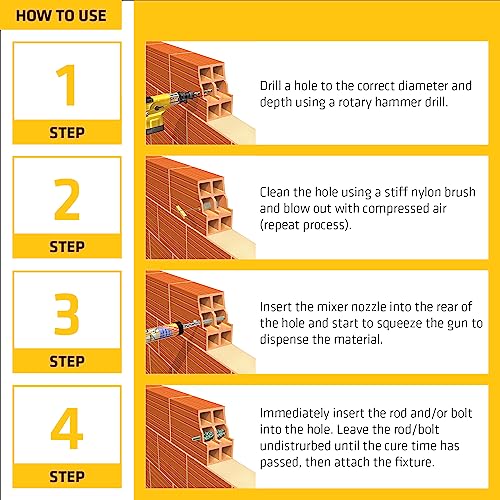 HOW TO USE

1
STEP

Drill a hole to the correct diameter and depth using a rotary hammer drill.

2
STEP

Clean the hole using a stiff nylon brush and blow out with compressed air (repeat process).

3
STEP

Insert the mixer nozzle into the rear of the hole and start to squeeze the gun to dispense the material.

4
STEP

Immediately insert the rod and/or bolt into the hole. Leave the rod/bolt undistrurbed until the cure time has passed, then attach the fixture.