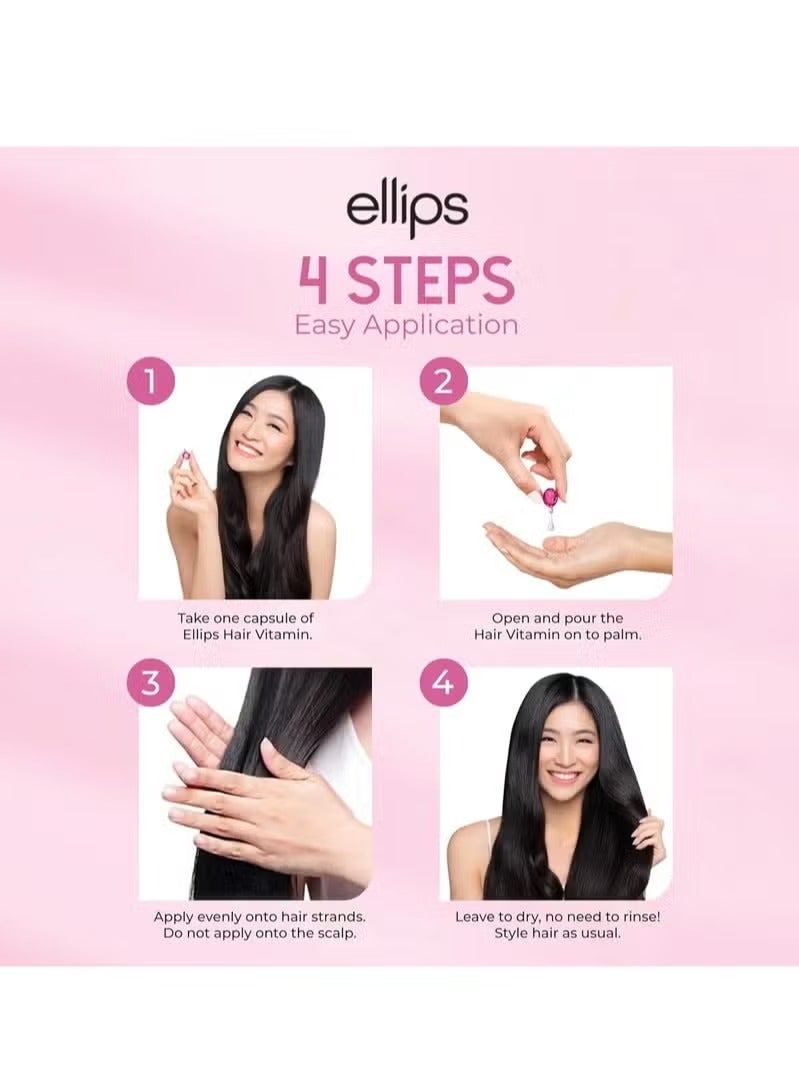 ellips

4 STEPS

Easy Application

1

Take one capsule of Ellips Hair Vitamin.

2

Open and pour the Hair Vitamin on to palm.

3

Apply evenly onto hair strands. Do not apply onto the scalp.

4

Leave to dry, no need to rinse! Style hair as usual.