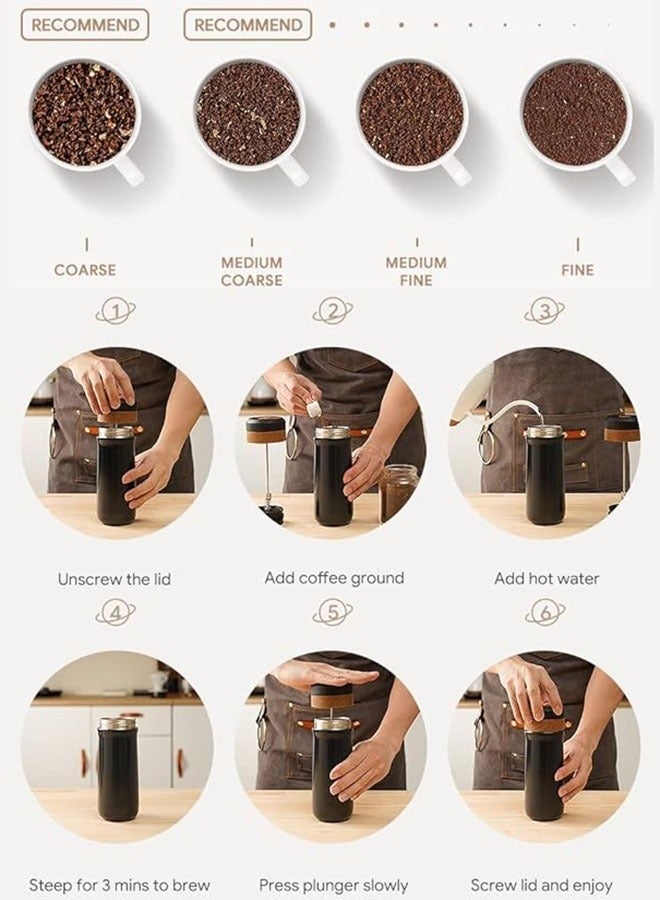 RECOMMEND

RECOMMEND

COARSE

MEDIUM COARSE

MEDIUM FINE

FINE

1

2

3

Unscrew the lid

Add coffee ground

Add hot water

4

5

6

Steep for 3 mins to brew

Press plunger slowly

Screw lid and enjoy