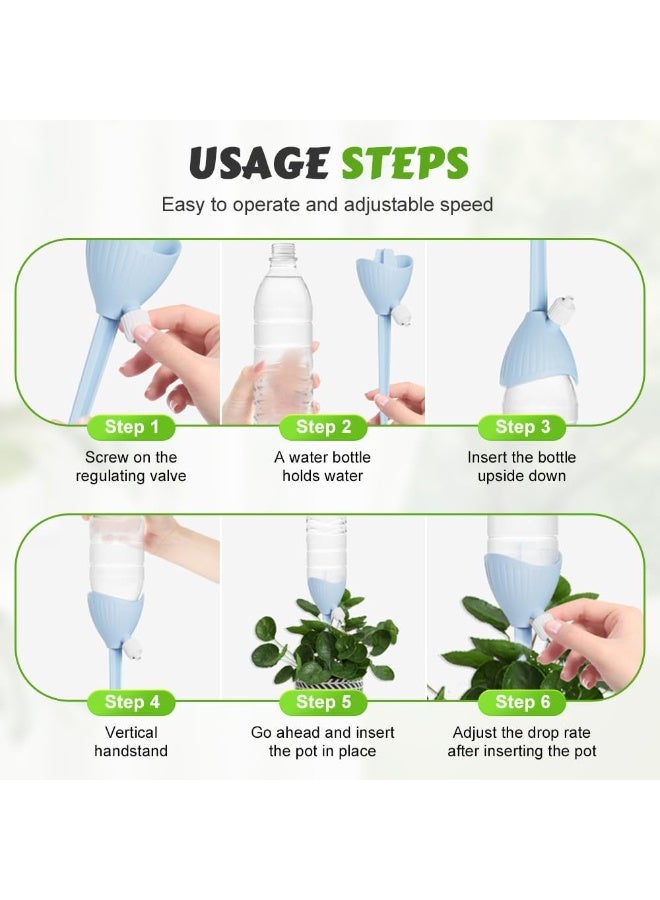 USAGE STEPS

Easy to operate and adjustable speed

Step 1

Screw on the regulating valve

Step 2

A water bottle holds water

Step 3

Insert the bottle upside down

Step 4

Vertical handstand

Step 5

Go ahead and insert the pot in place

Step 6

Adjust the drop rate after inserting the pot