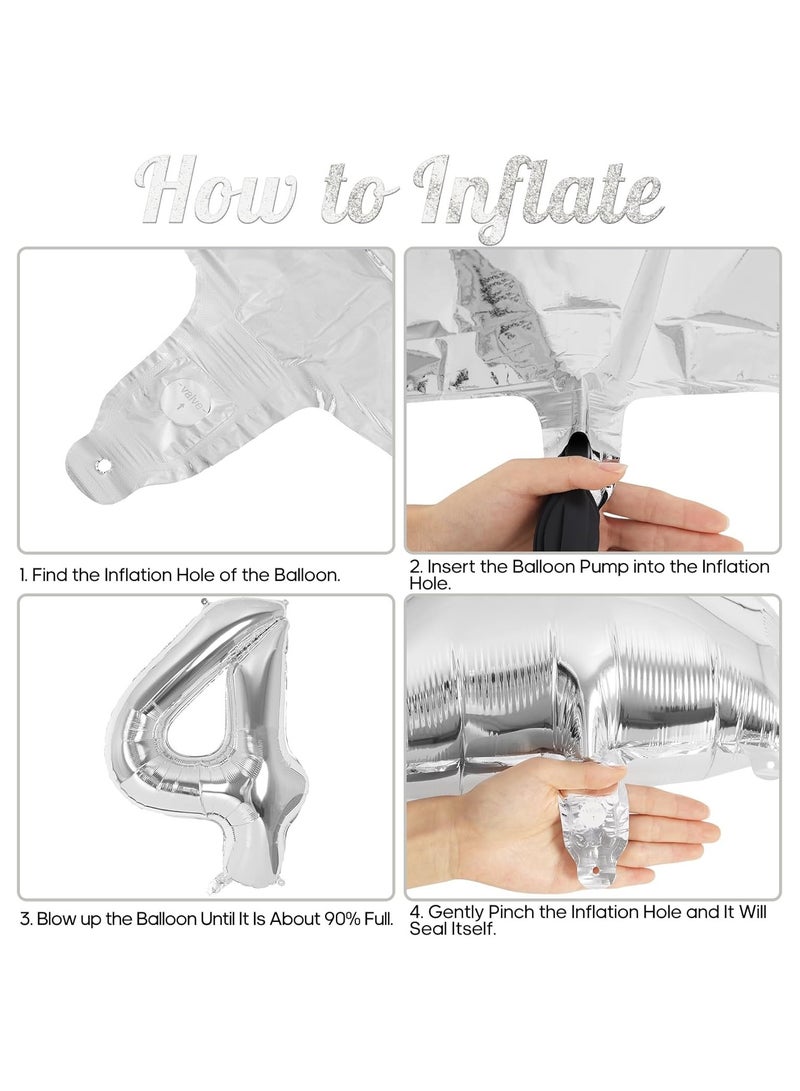 How to Inflate

valve

1. Find the Inflation Hole of the Balloon.

2. Insert the Balloon Pump into the Inflation Hole.

3. Blow up the Balloon Until It Is About 90% Full.

4. Gently Pinch the Inflation Hole and It Will Seal Itself.