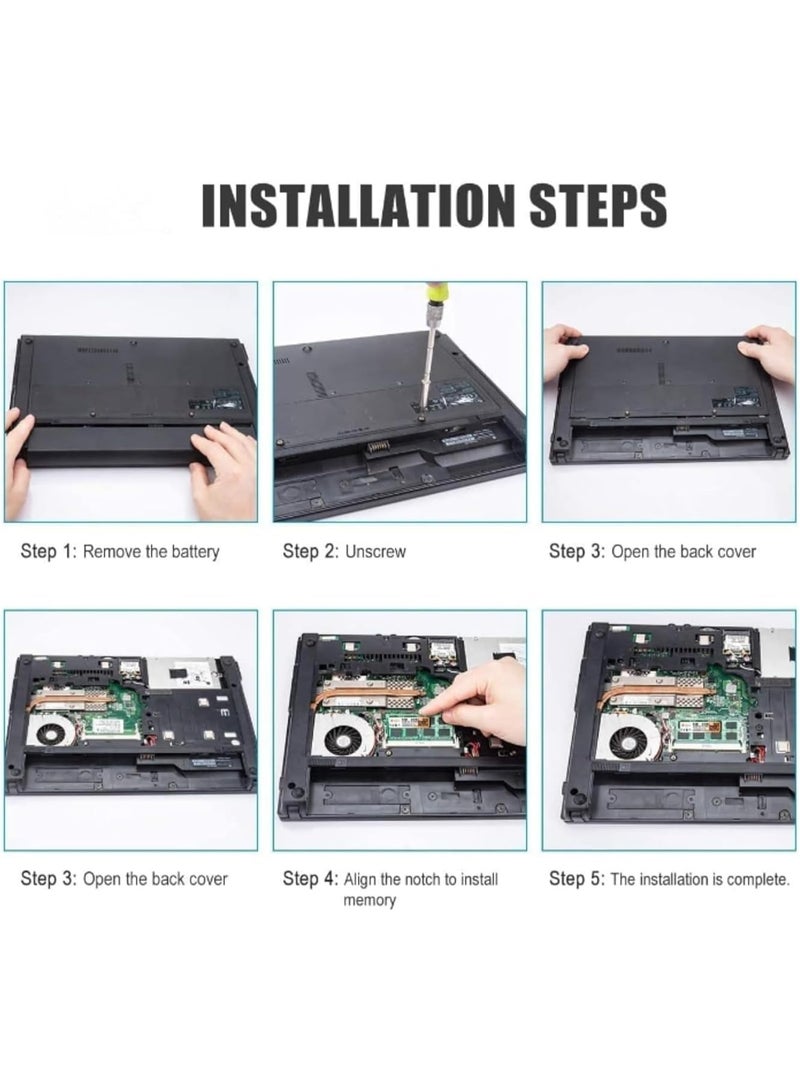 INSTALLATION STEPS

Step 1: Remove the battery

Step 2: Unscrew

Step 3: Open the back cover

Step 3: Open the back cover

Step 4: Align the notch to install memory

Step 5: The installation is complete.