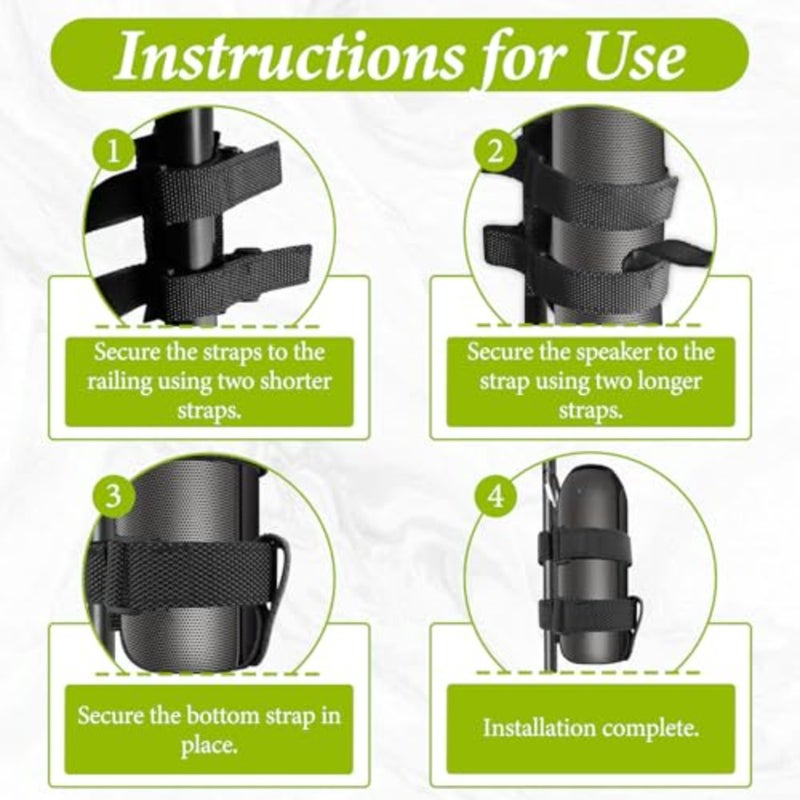 Instructions for Use

1

Secure the straps to the railing using two shorter straps.

2

Secure the speaker to the strap using two longer straps.

3

Secure the bottom strap in place.

4

Installation complete.