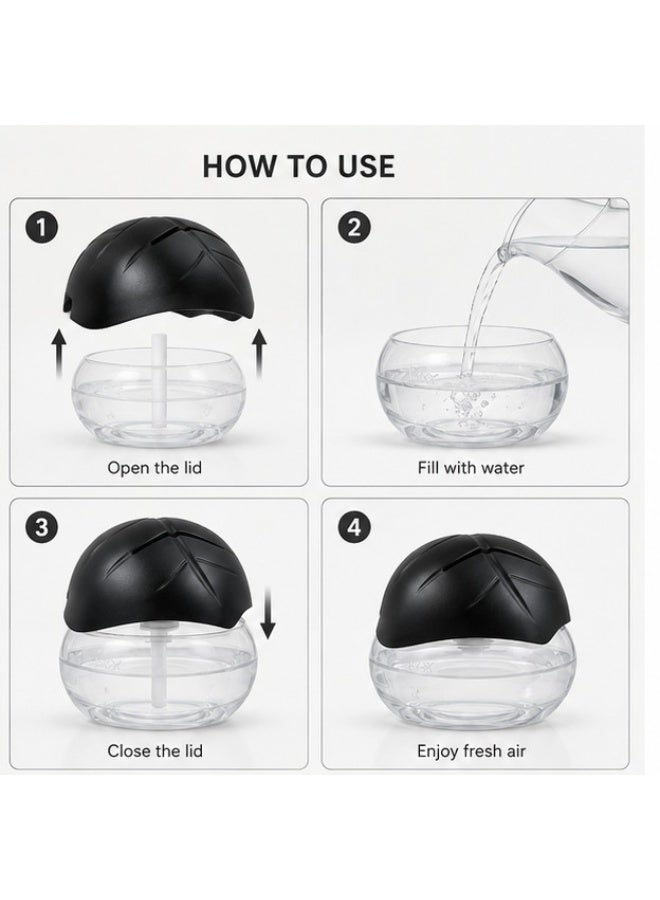 HOW TO USE

1

Open the lid

2

Fill with water

3

Close the lid

4

Enjoy fresh air