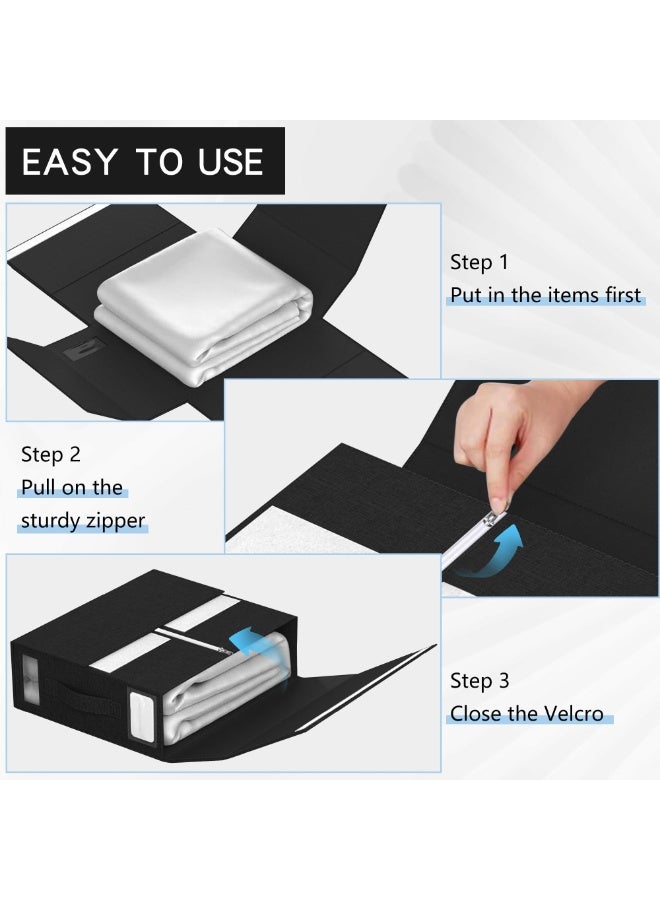 EASY TO USE

Step 1
Put in the items first

Step 2
Pull on the sturdy zipper

Step 3
Close the Velcro