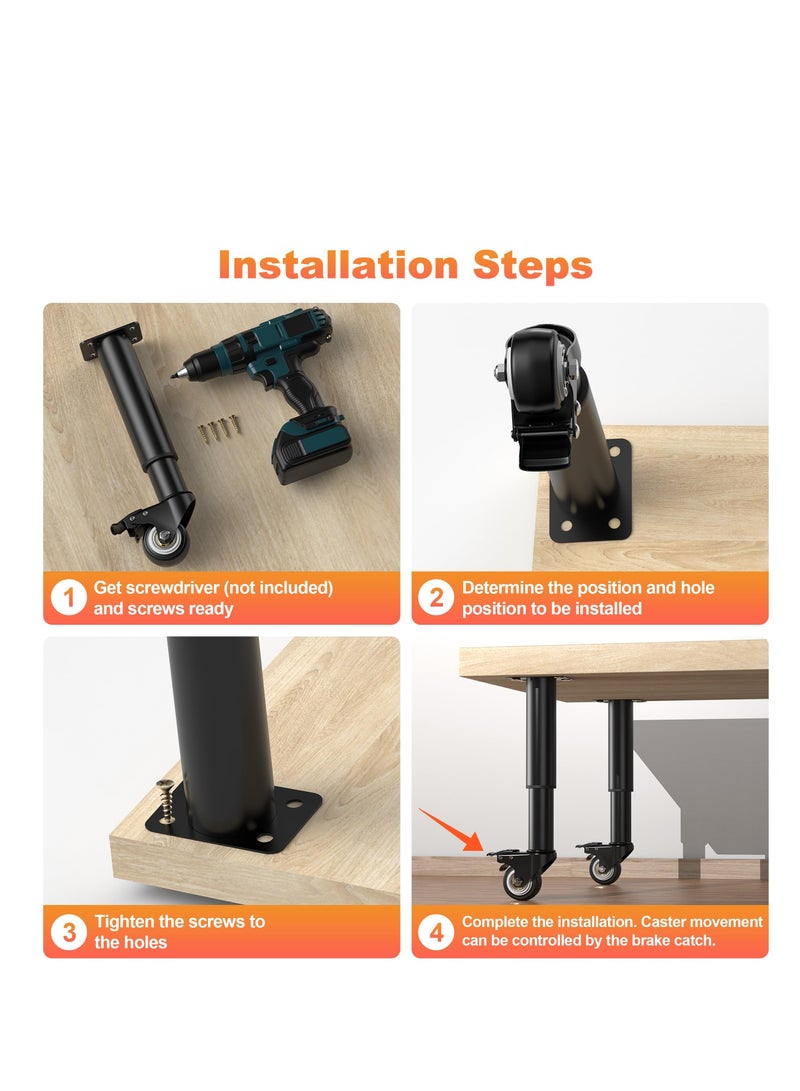 Installation Steps

1 Get screwdriver (not included) and screws ready

2 Determine the position and hole position to be installed

3 Tighten the screws to the holes

4 Complete the installation. Caster movement can be controlled by the brake catch.