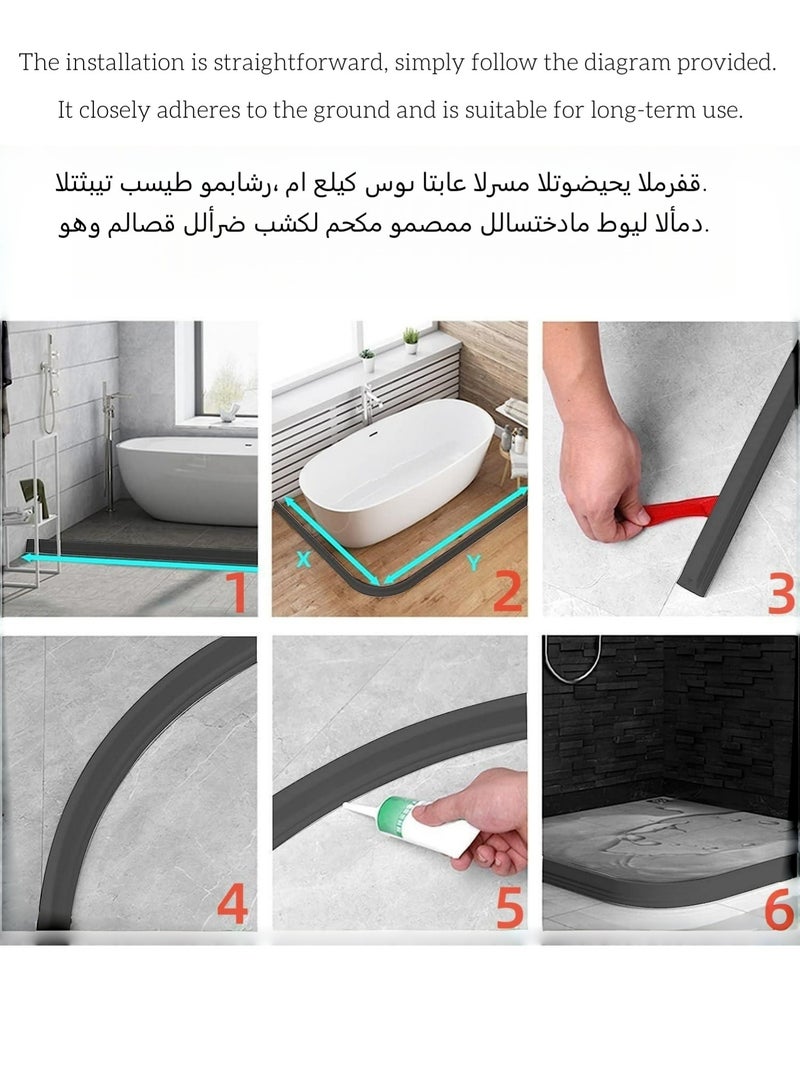 The installation is straightforward, simply follow the diagram provided.

It closely adheres to the ground and is suitable for long-term use.

.قفرملا يحيضوتلا مسرلا عابتا ىوس كيلع ام ،رشابمو طيسب تيبثتلا
.دمألا ليوط مادختسالل ممصمو مكحم لكشب ضرألل قصالم وهو

1

X

Y

2

3

4

5

6