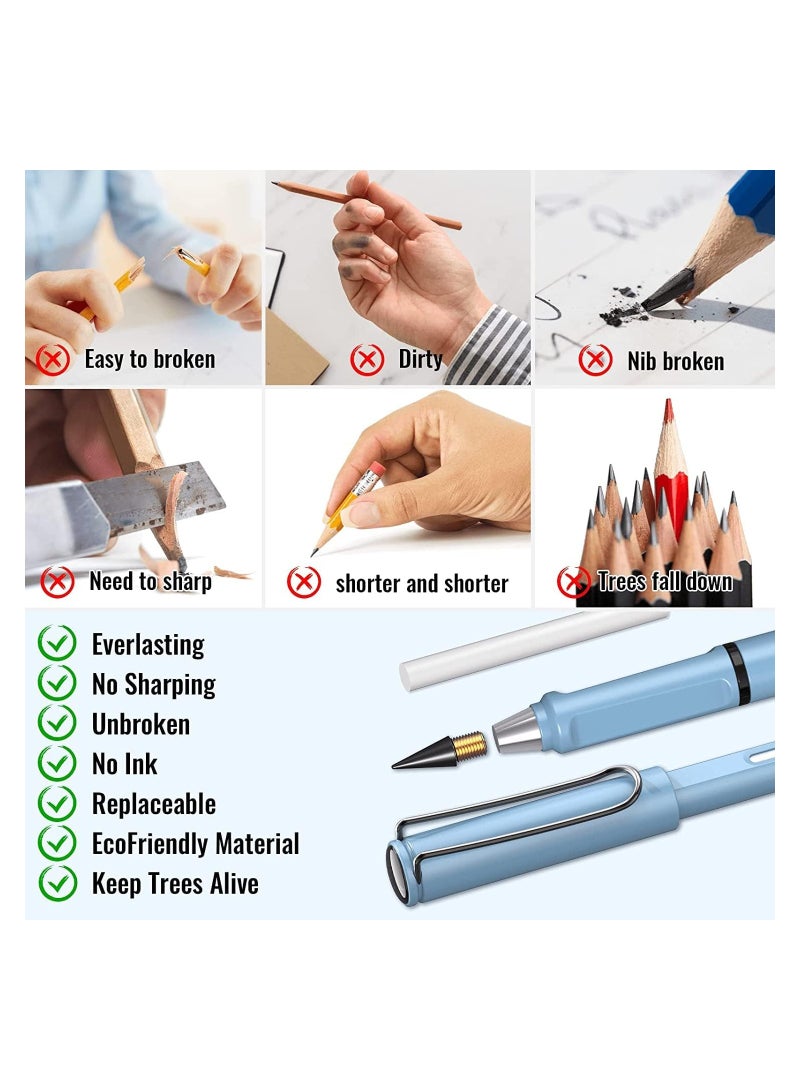 Easy to broken

Dirty

Nib broken

Need to sharp

shorter and shorter

Trees fall down

Everlasting
No Sharping
Unbroken
No Ink
Replaceable
EcoFriendly Material
Keep Trees Alive