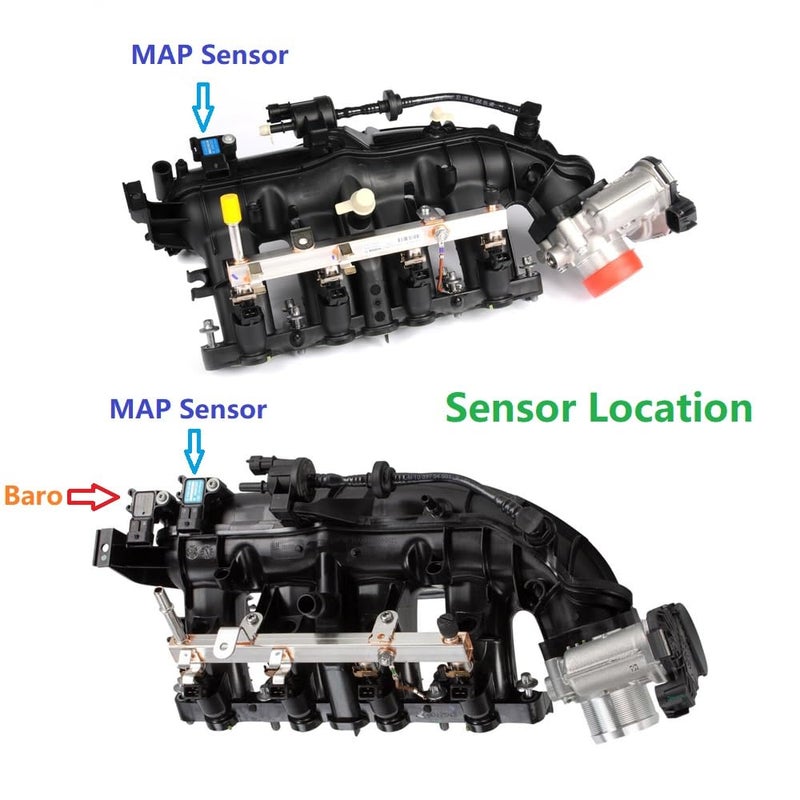 MAP Sensor

MAP Sensor

Sensor Location

Baro