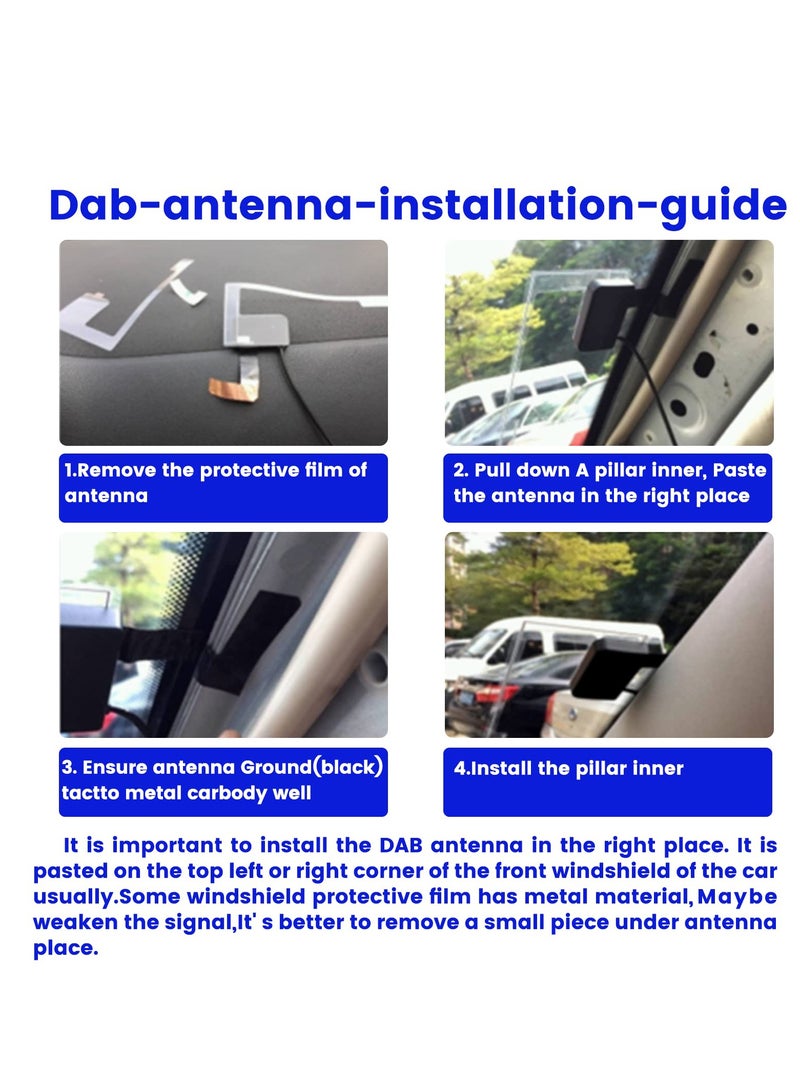 Dab-antenna-installation-guide

1.Remove the protective film of antenna

2. Pull down A pillar inner, Paste the antenna in the right place

3. Ensure antenna Ground(black) tactto metal carbody well

4.Install the pillar inner

It is important to install the DAB antenna in the right place. It is pasted on the top left or right corner of the front windshield of the car usually.Some windshield protective film has metal material, Maybe weaken the signal,It' s better to remove a small piece under antenna place.