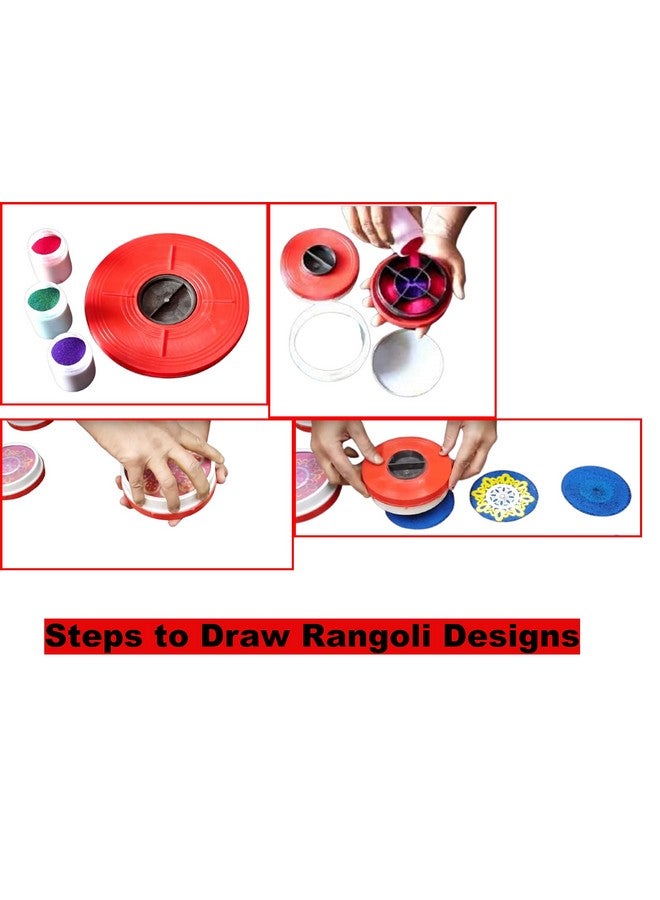 Steps to Draw Rangoli Designs